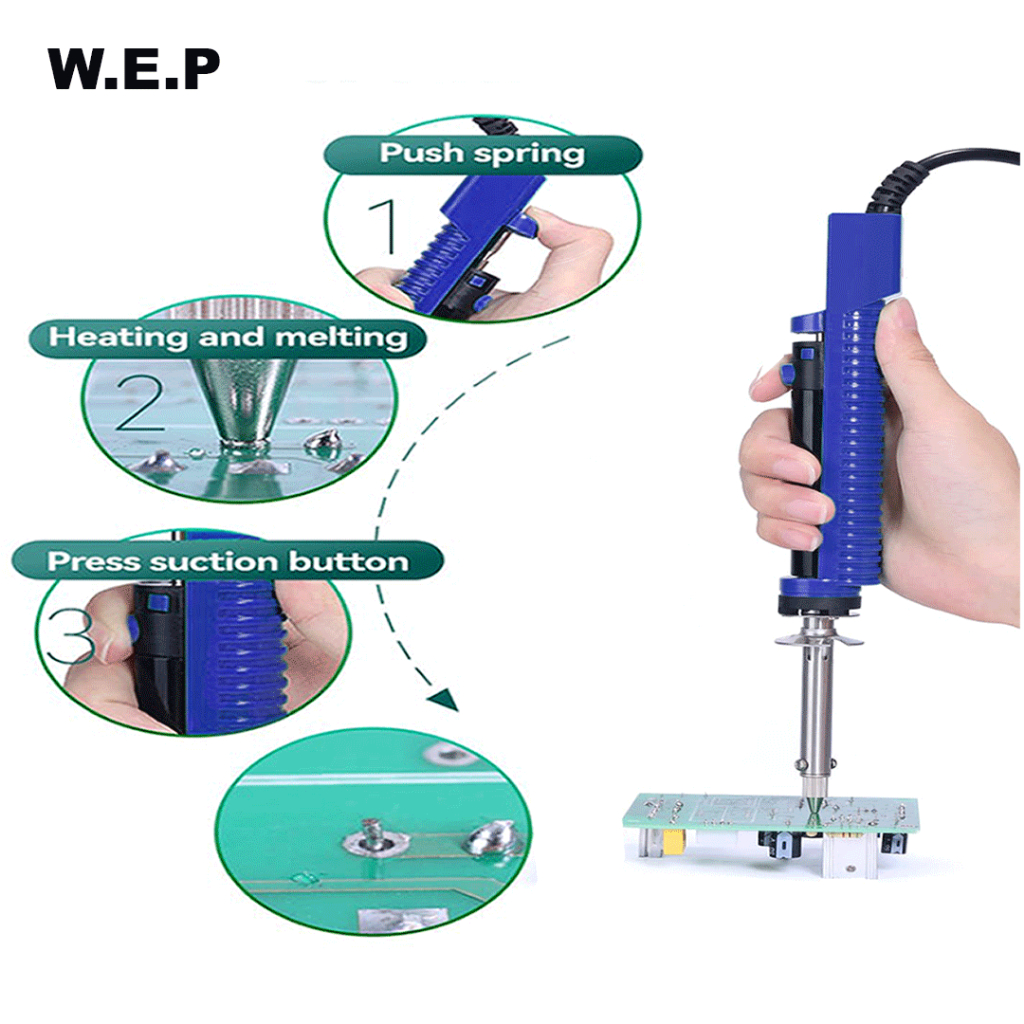 W.E.P

Push spring

1

Heating and melting

2

Press suction button

3