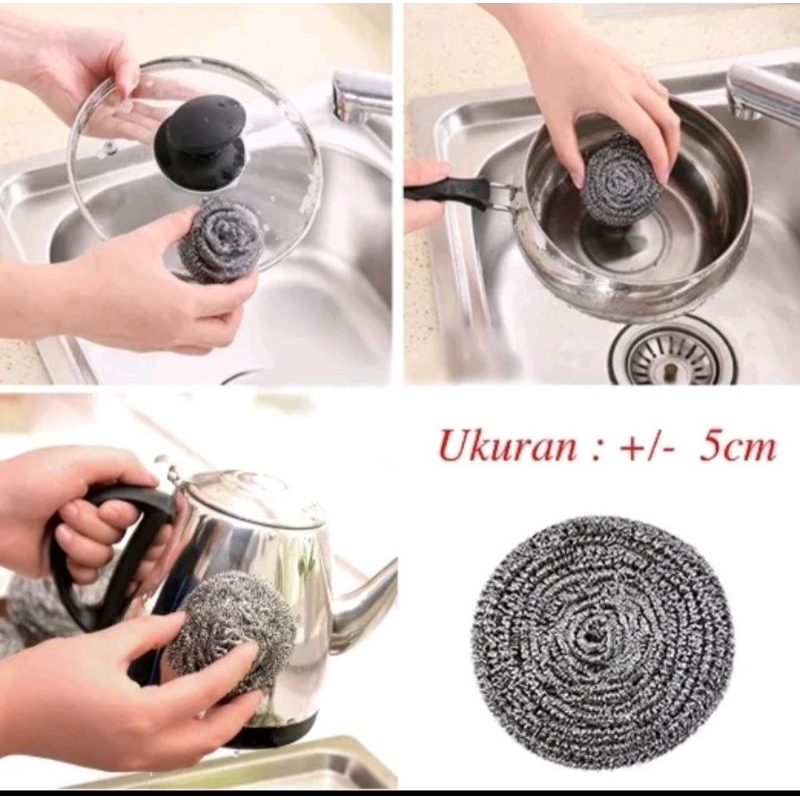 Ukuran : +/- 5cm