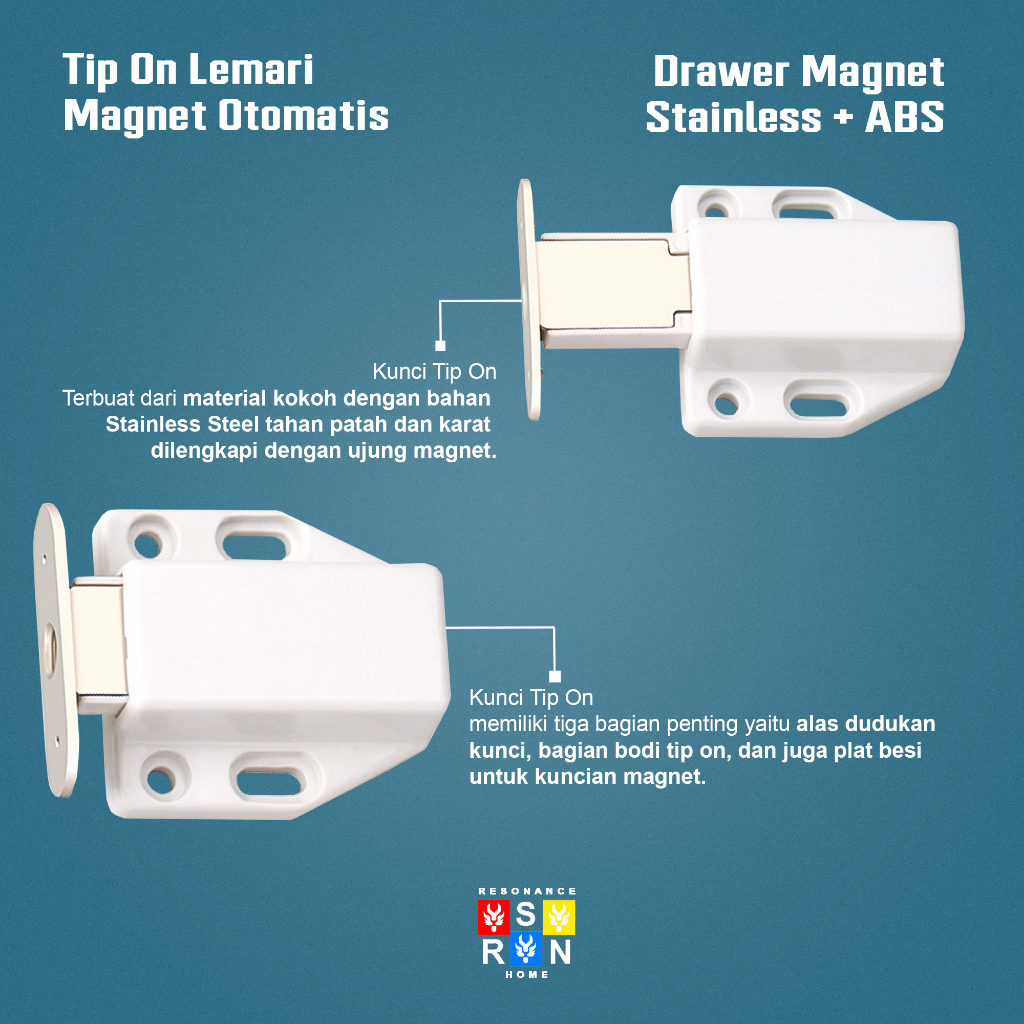 Tip On Lemari Magnet Otomatis

Drawer Magnet Stainless + ABS

Kunci Tip On
Terbuat dari material kokoh dengan bahan Stainless Steel tahan patah dan karat dilengkapi dengan ujung magnet.

Kunci Tip On
memiliki tiga bagian penting yaitu alas dudukan kunci, bagian bodi tip on, dan juga plat besi untuk kuncian magnet.

RESONANCE
S
R N
HOME