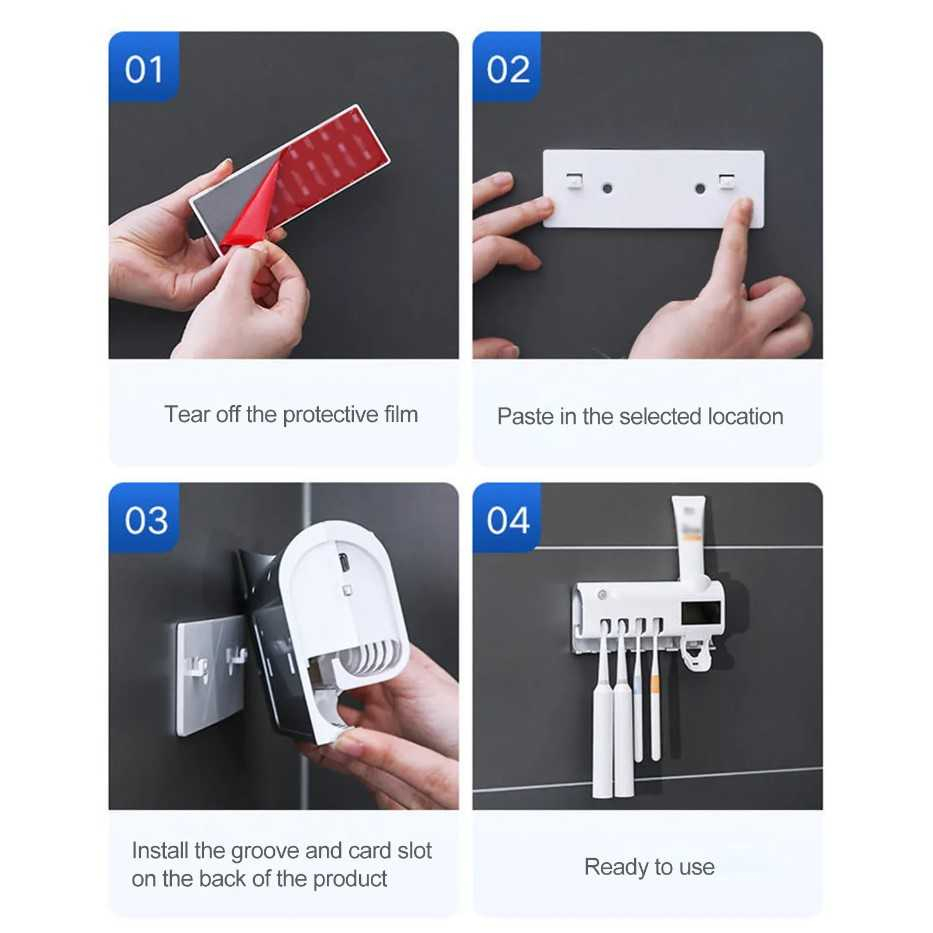 01

Tear off the protective film

02

Paste in the selected location

03

Install the groove and card slot on the back of the product

04

Ready to use