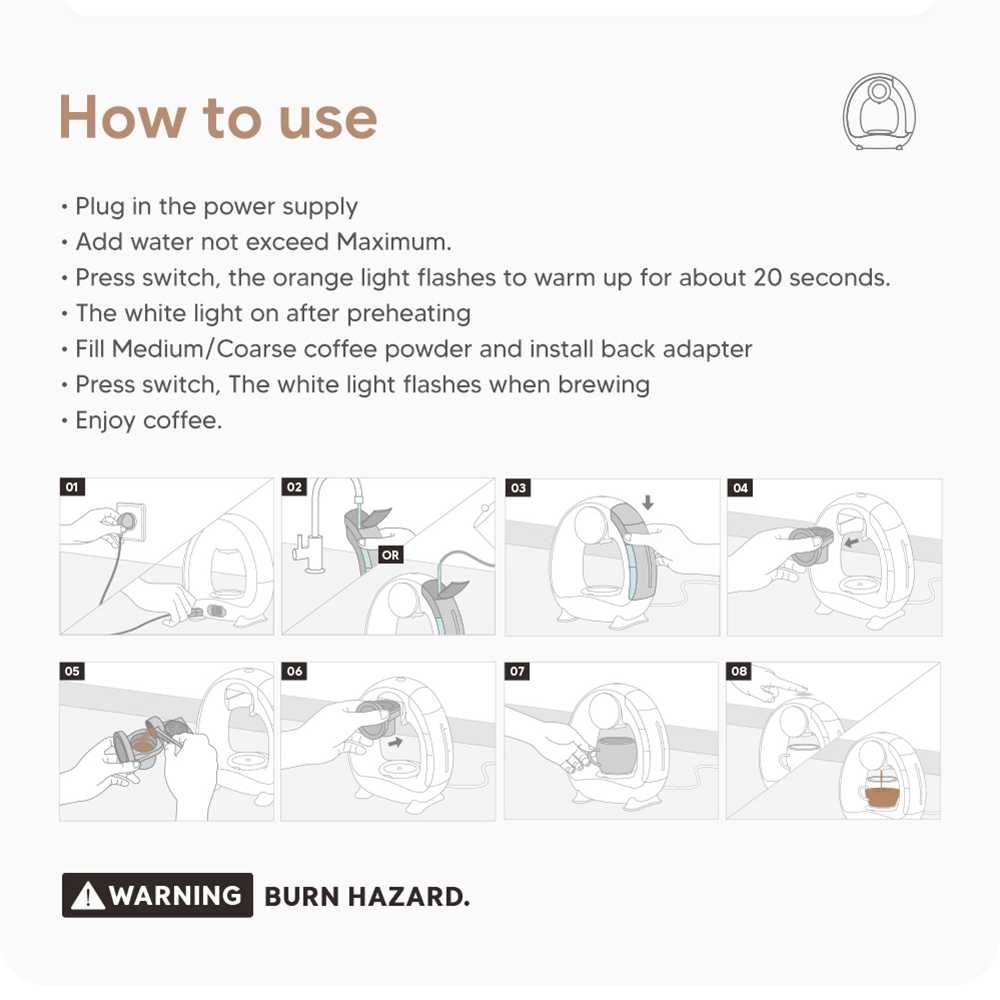 How to use

• Plug in the power supply
• Add water not exceed Maximum.
• Press switch, the orange light flashes to warm up for about 20 seconds.
• The white light on after preheating
• Fill Medium/Coarse coffee powder and install back adapter
• Press switch, The white light flashes when brewing
• Enjoy coffee.

01

02

OR

03

04

05

06

07

08

WARNING BURN HAZARD.