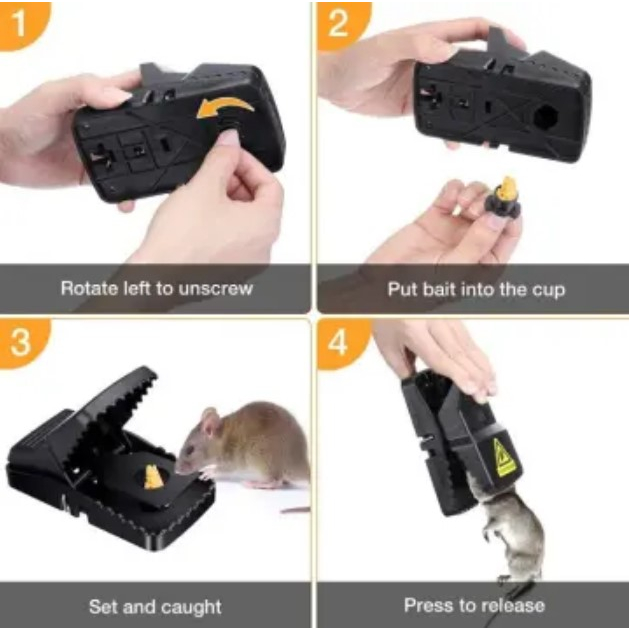 1

Rotate left to unscrew

2

Put bait into the cup

3

Set and caught

4

Press to release