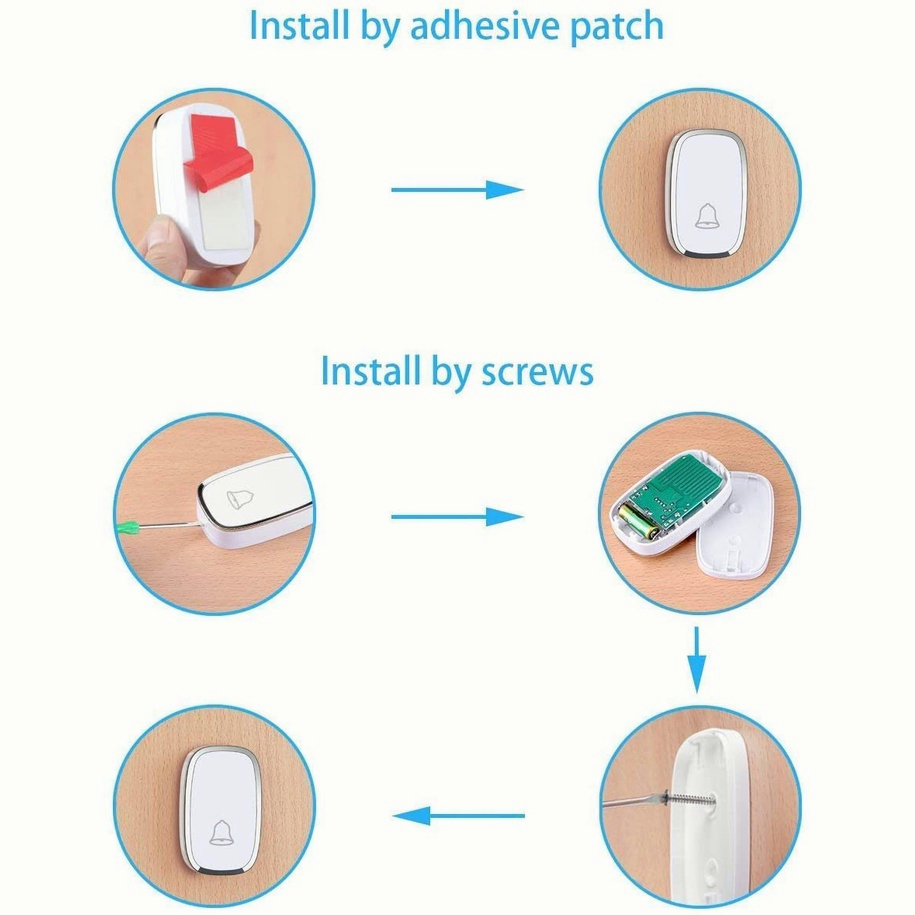 Install by adhesive patch

Install by screws