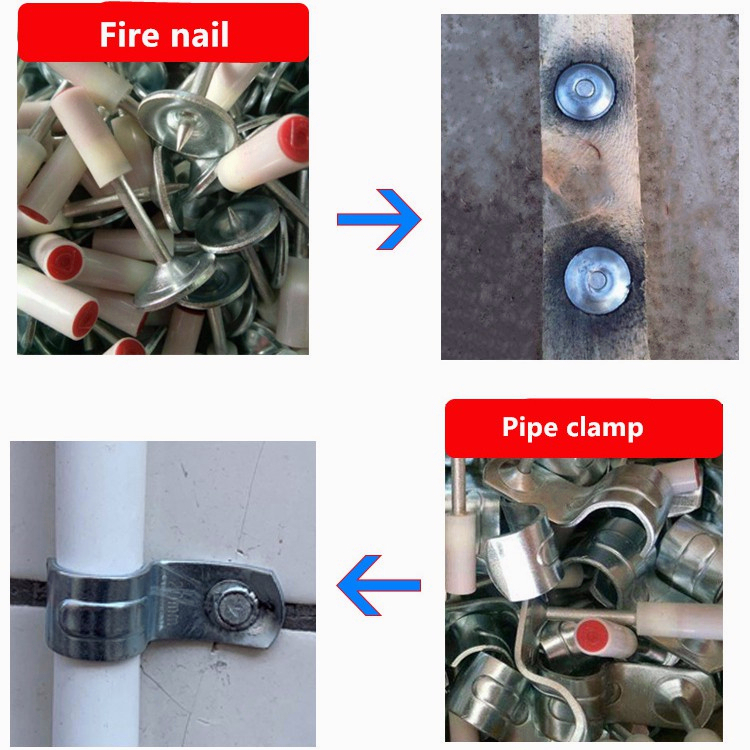 Fire nail

Pipe clamp