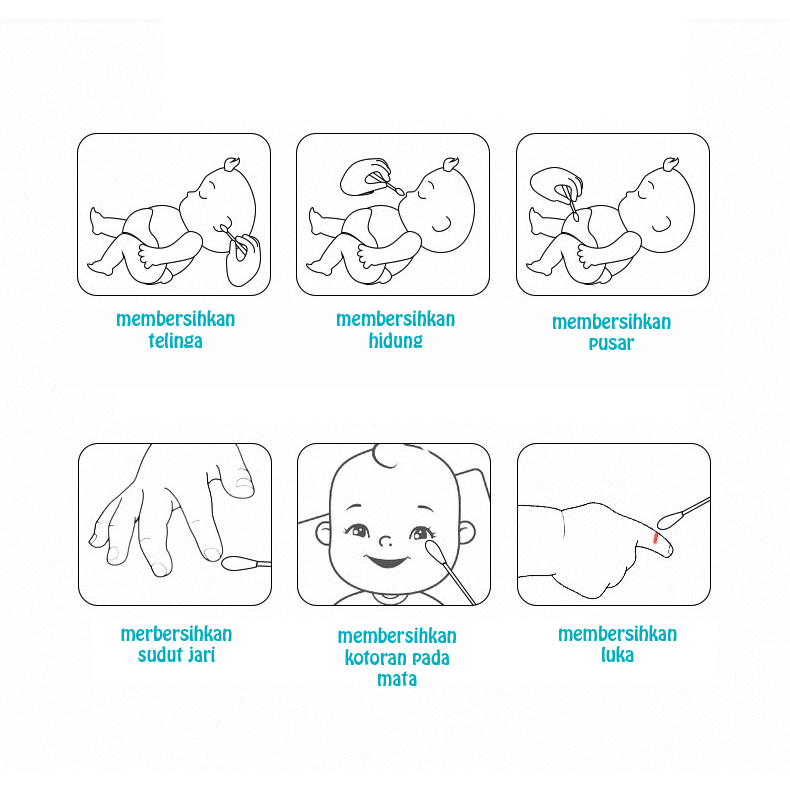 membersihkan telinga

membersihkan hidung

membersihkan pusar

merbersihkan sudut jari

membersihkan kotoran pada mata

membersihkan luka