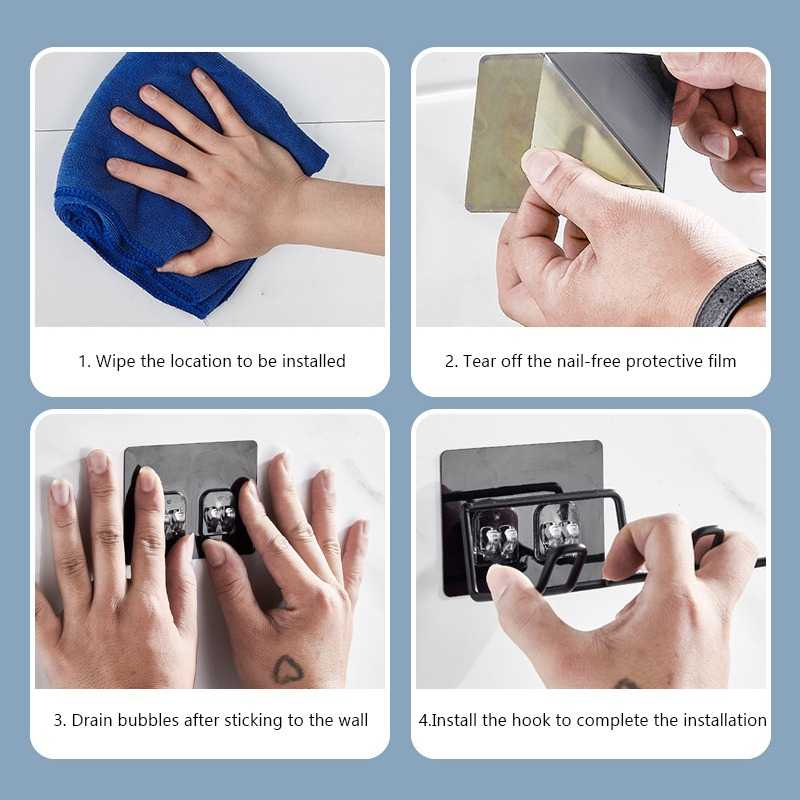 1. Wipe the location to be installed

2. Tear off the nail-free protective film

3. Drain bubbles after sticking to the wall

4.Install the hook to complete the installation