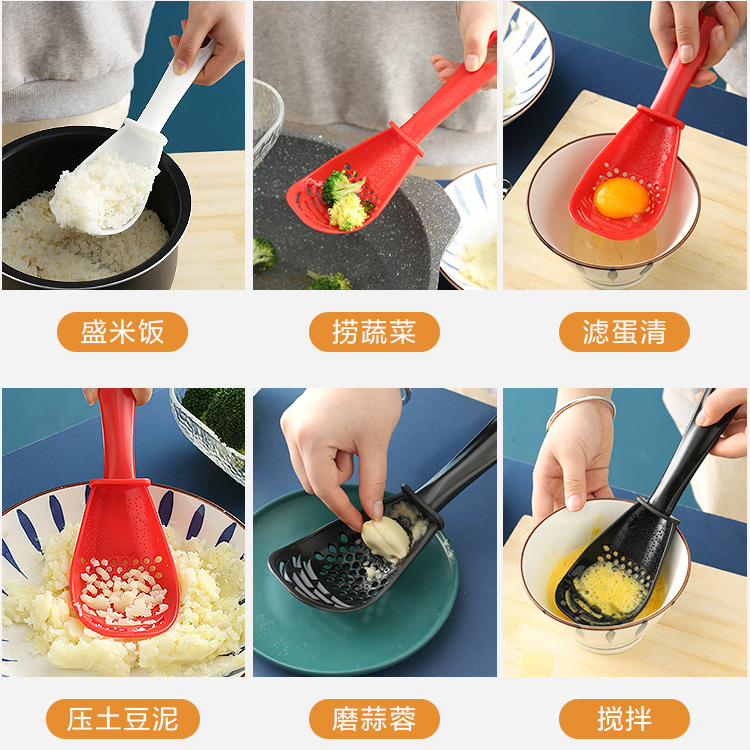 盛米饭

捞蔬菜

滤蛋清

压土豆泥

磨蒜蓉

搅拌