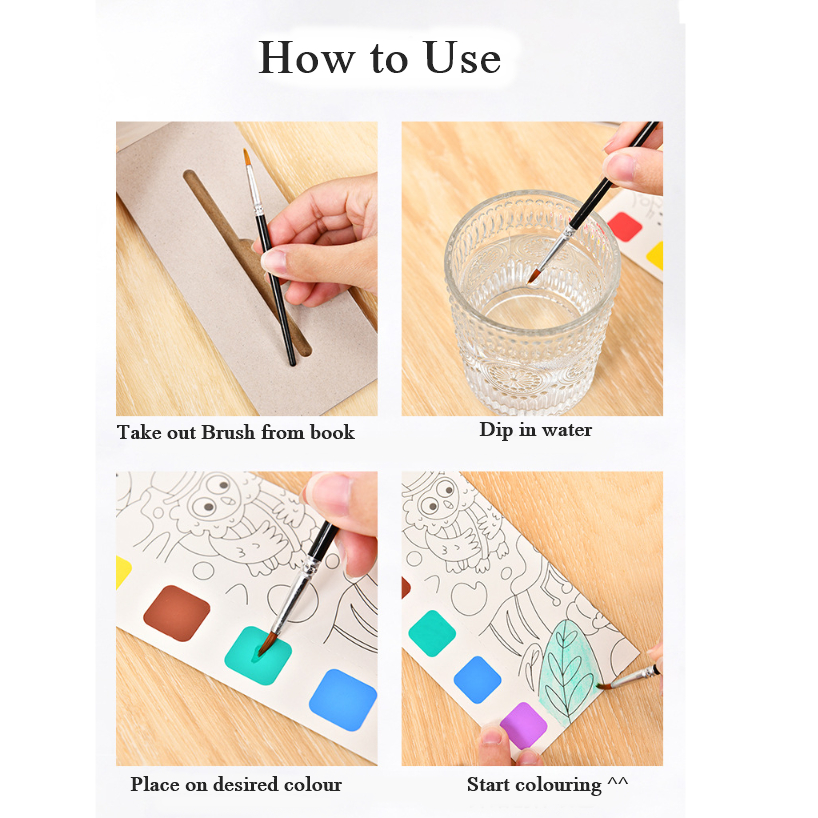 How to Use

Take out Brush from book

Dip in water

Place on desired colour

Start colouring ^^