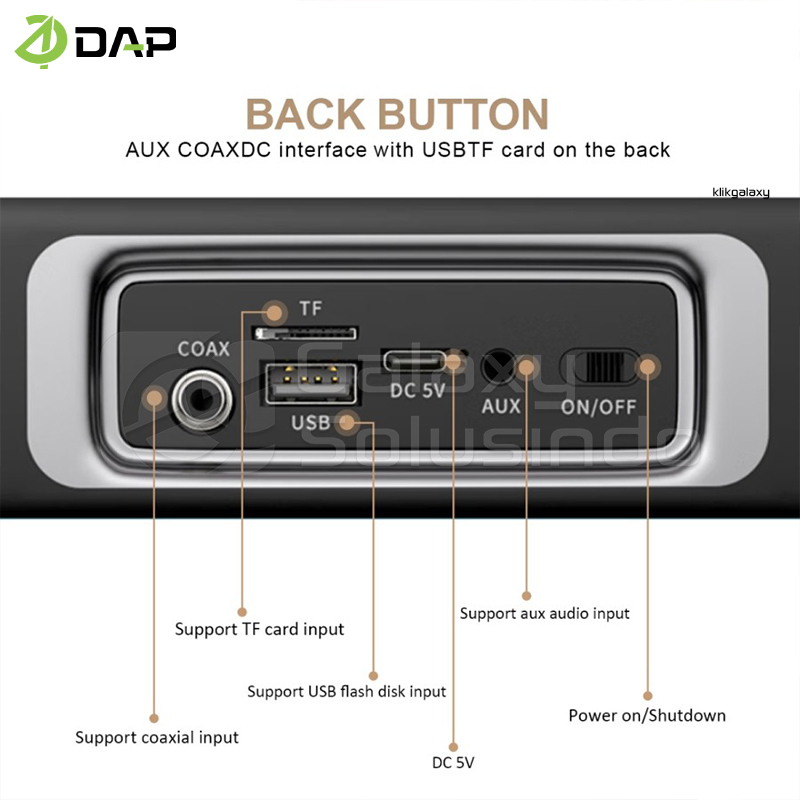 DAP

BACK BUTTON

AUX COAXDC interface with USBTF card on the back

klikgalaxy

TF

COAX

USB

DC 5V

AUX

ON/OFF

Galaxy Solusindo

Support TF card input

Support aux audio input

Support USB flash disk input

Power on/Shutdown

Support coaxial input

DC 5V