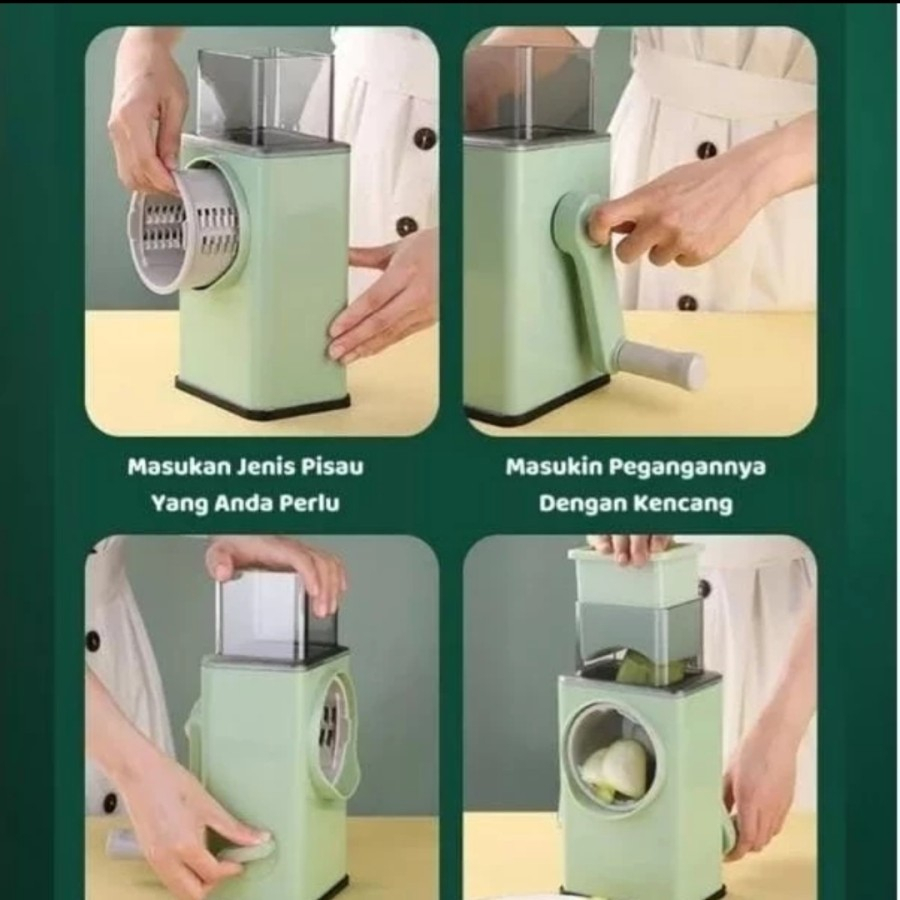 Masukan Jenis Pisau
Yang Anda Perlu

Masukin Pegangannya
Dengan Kencang