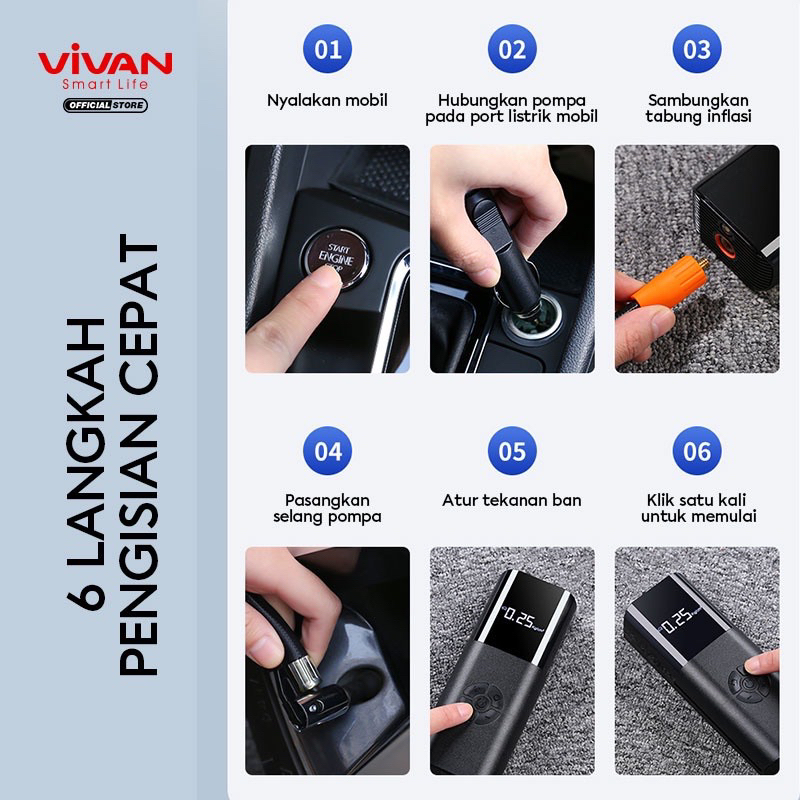 VIVAN
Smart Life
OFFICIAL STORE

6 LANGKAH
PENGISIAN CEPAT

01
Nyalakan mobil

START ENGINE STOP

02
Hubungkan pompa pada port listrik mobil

03
Sambungkan tabung inflasi

04
Pasangkan selang pompa

05
Atur tekanan ban

0.25

06
Klik satu kali untuk memulai

0.25