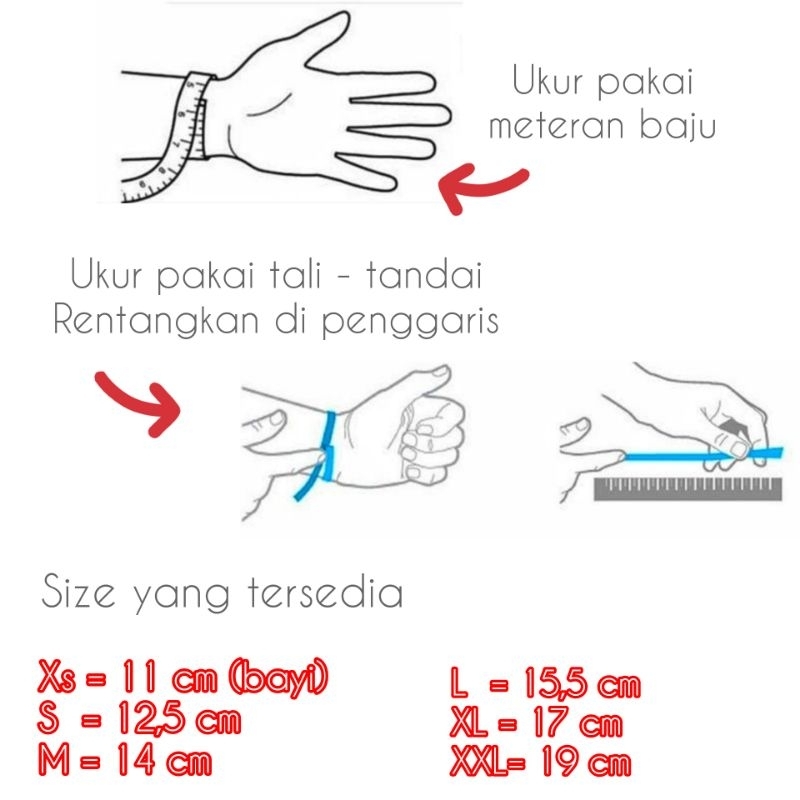 Ukur pakai meteran baju

Ukur pakai tali - tandai
Rentangkan di penggaris

Size yang tersedia

Xs = 11 cm (bayi)
S = 12,5 cm
M = 14 cm

L = 15,5 cm
XL = 17 cm
XXL= 19 cm