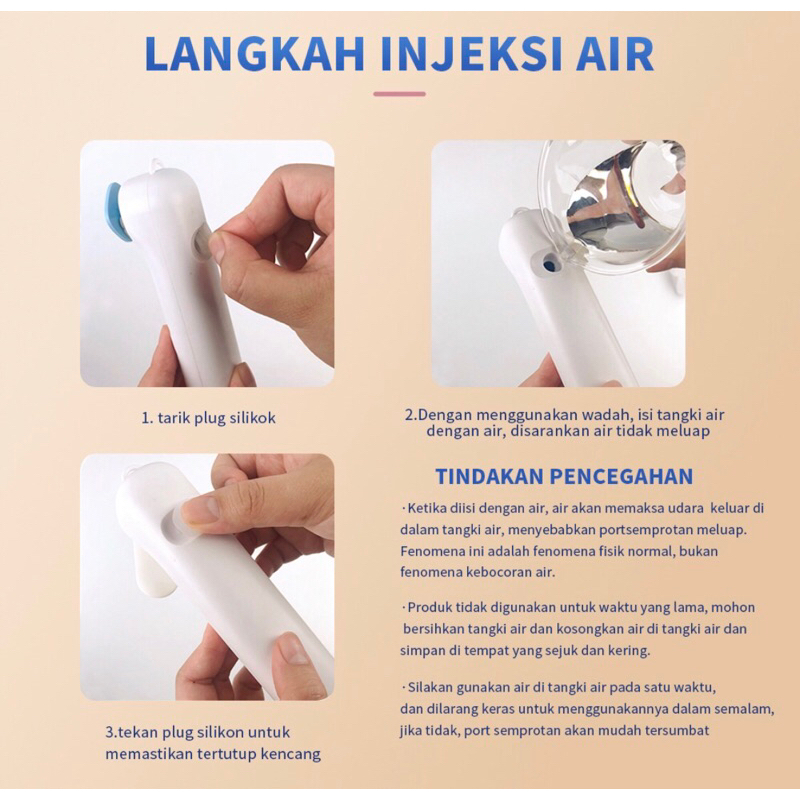 LANGKAH INJEKSI AIR

1. tarik plug silikok

2.Dengan menggunakan wadah, isi tangki air dengan air, disarankan air tidak meluap

3.tekan plug silikon untuk memastikan tertutup kencang

TINDAKAN PENCEGAHAN

·Ketika diisi dengan air, air akan memaksa udara keluar di dalam tangki air, menyebabkan portsemprotan meluap. Fenomena ini adalah fenomena fisik normal, bukan fenomena kebocoran air.

·Produk tidak digunakan untuk waktu yang lama, mohon bersihkan tangki air dan kosongkan air di tangki air dan simpan di tempat yang sejuk dan kering.

·Silakan gunakan air di tangki air pada satu waktu, dan dilarang keras untuk menggunakannya dalam semalam, jika tidak, port semprotan akan mudah tersumbat