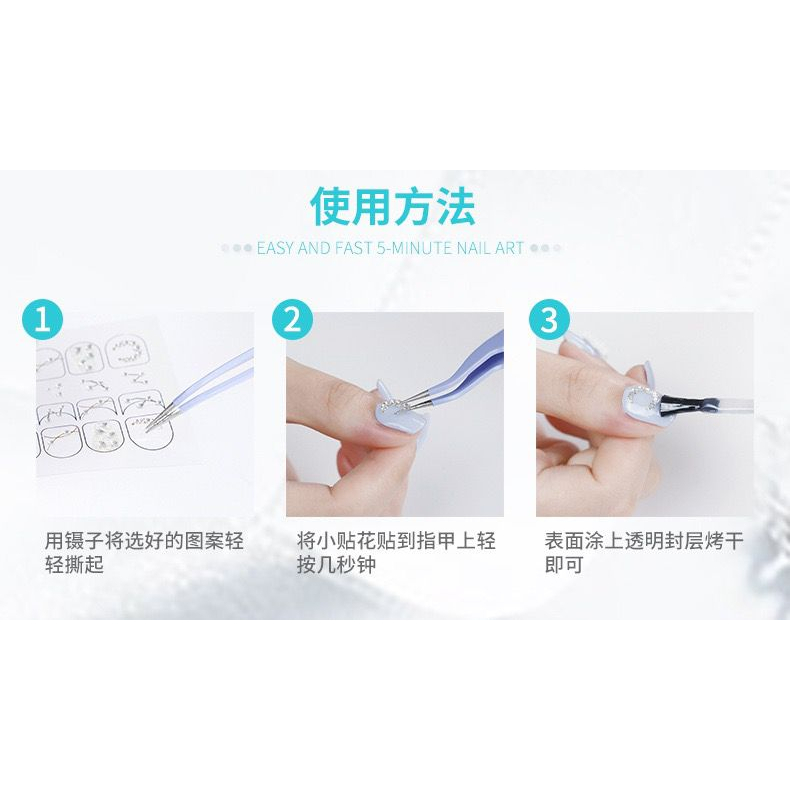 使用方法

EASY AND FAST 5-MINUTE NAIL ART

1

用镊子将选好的图案轻轻撕起

2

将小贴花贴到指甲上轻按几秒钟

3

表面涂上透明封层烤干即可