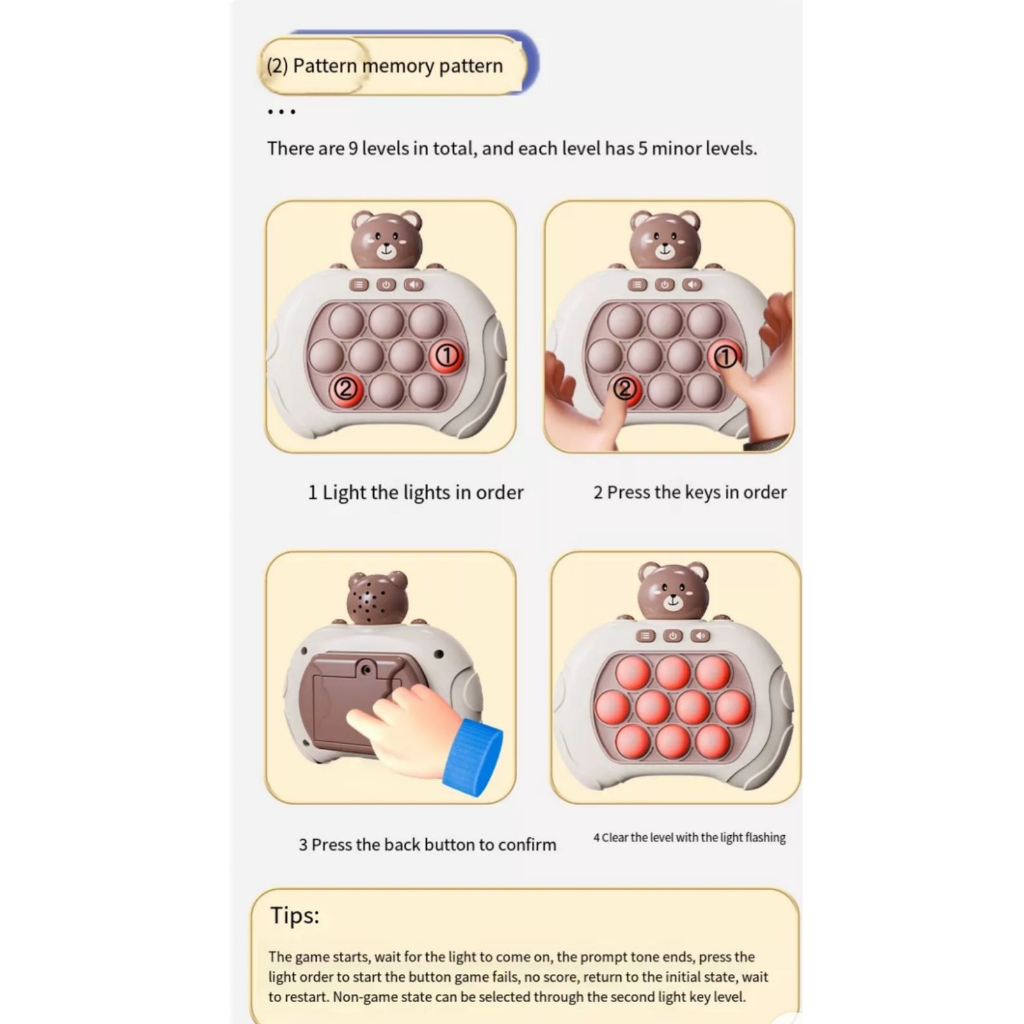 (2) Pattern memory pattern

...

There are 9 levels in total, and each level has 5 minor levels.

①

②

①

②

1 Light the lights in order

2 Press the keys in order

3 Press the back button to confirm

4 Clear the level with the light flashing

Tips:

The game starts, wait for the light to come on, the prompt tone ends, press the light order to start the button game fails, no score, return to the initial state, wait to restart. Non-game state can be selected through the second light key level.