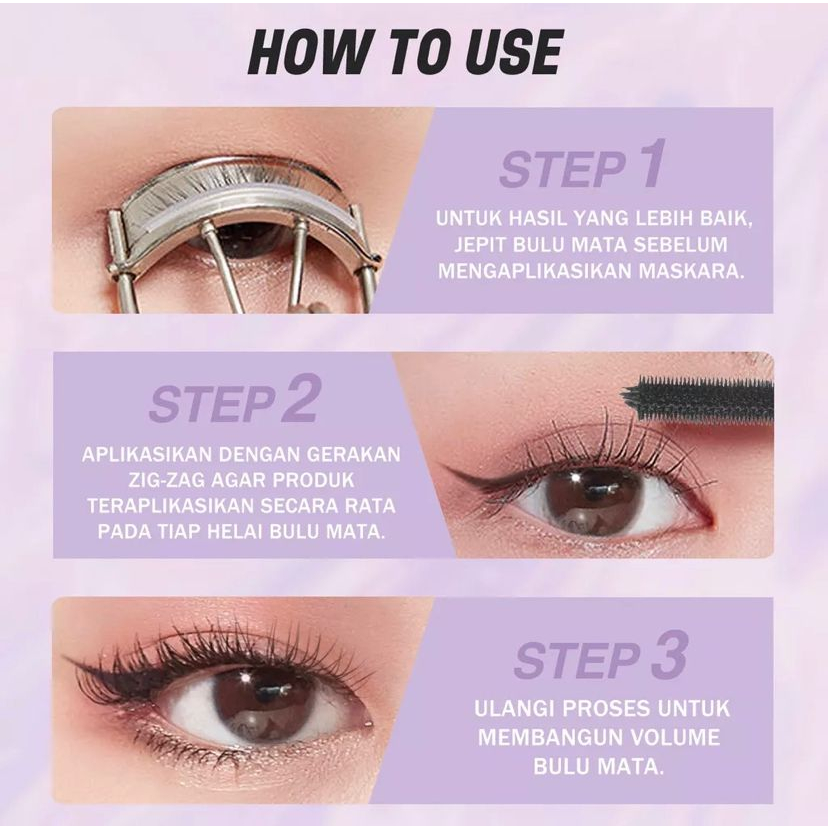 HOW TO USE

STEP 1

UNTUK HASIL YANG LEBIH BAIK, JEPIT BULU MATA SEBELUM MENGAPLIKASIKAN MASKARA.

STEP 2

APLIKASIKAN DENGAN GERAKAN ZIG-ZAG AGAR PRODUK TERAPLIKASIKAN SECARA RATA PADA TIAP HELAI BULU MATA.

STEP 3

ULANGI PROSES UNTUK MEMBANGUN VOLUME BULU MATA.