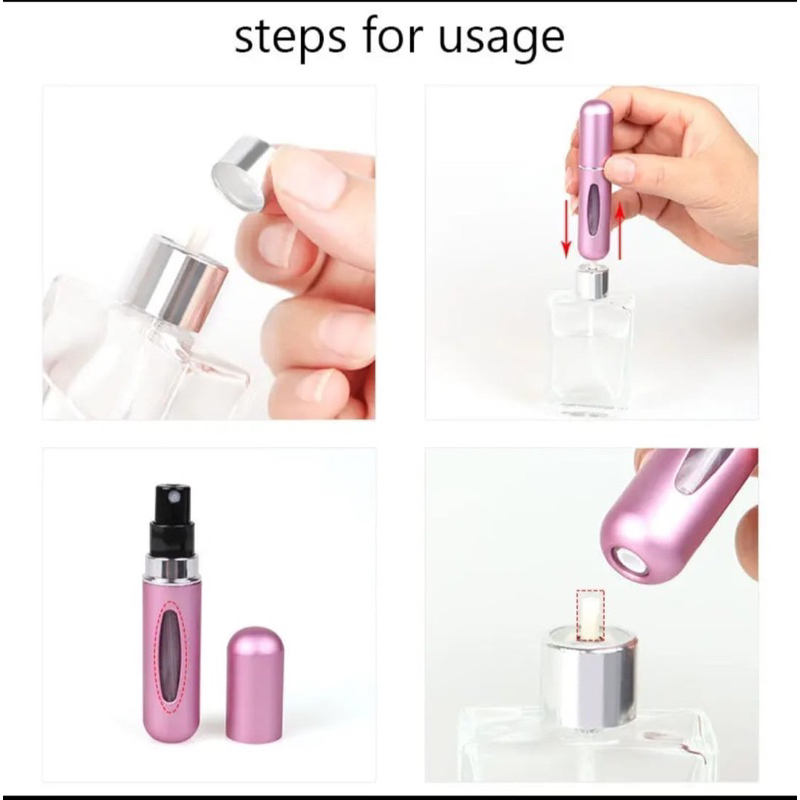 steps for usage