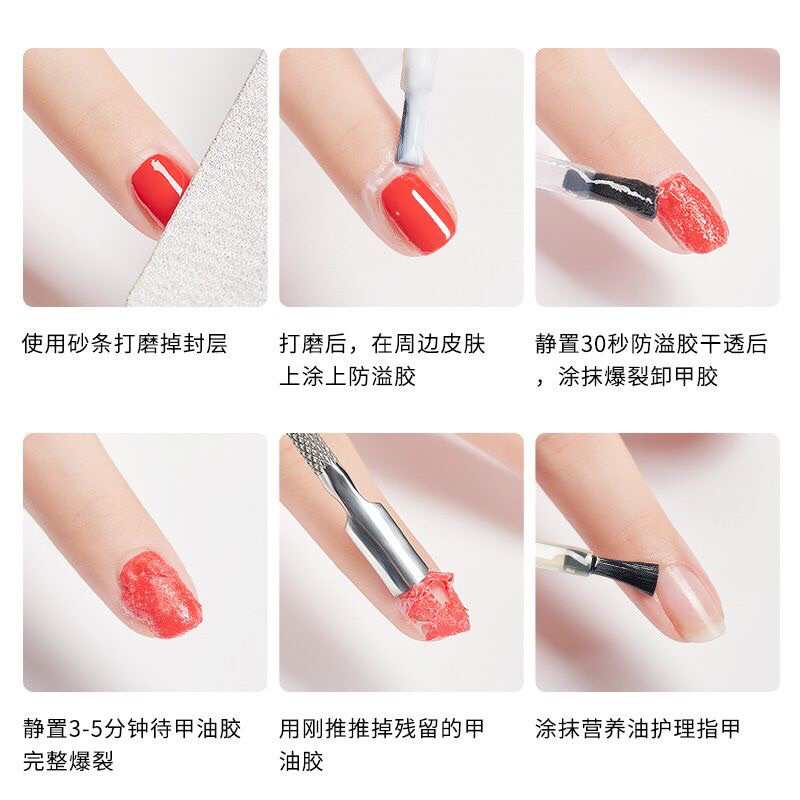 使用砂条打磨掉封层

打磨后，在周边皮肤上涂上防溢胶

静置30秒防溢胶干透后，涂抹爆裂卸甲胶

静置3-5分钟待甲油胶完整爆裂

用刚推推掉残留的甲油胶

涂抹营养油护理指甲