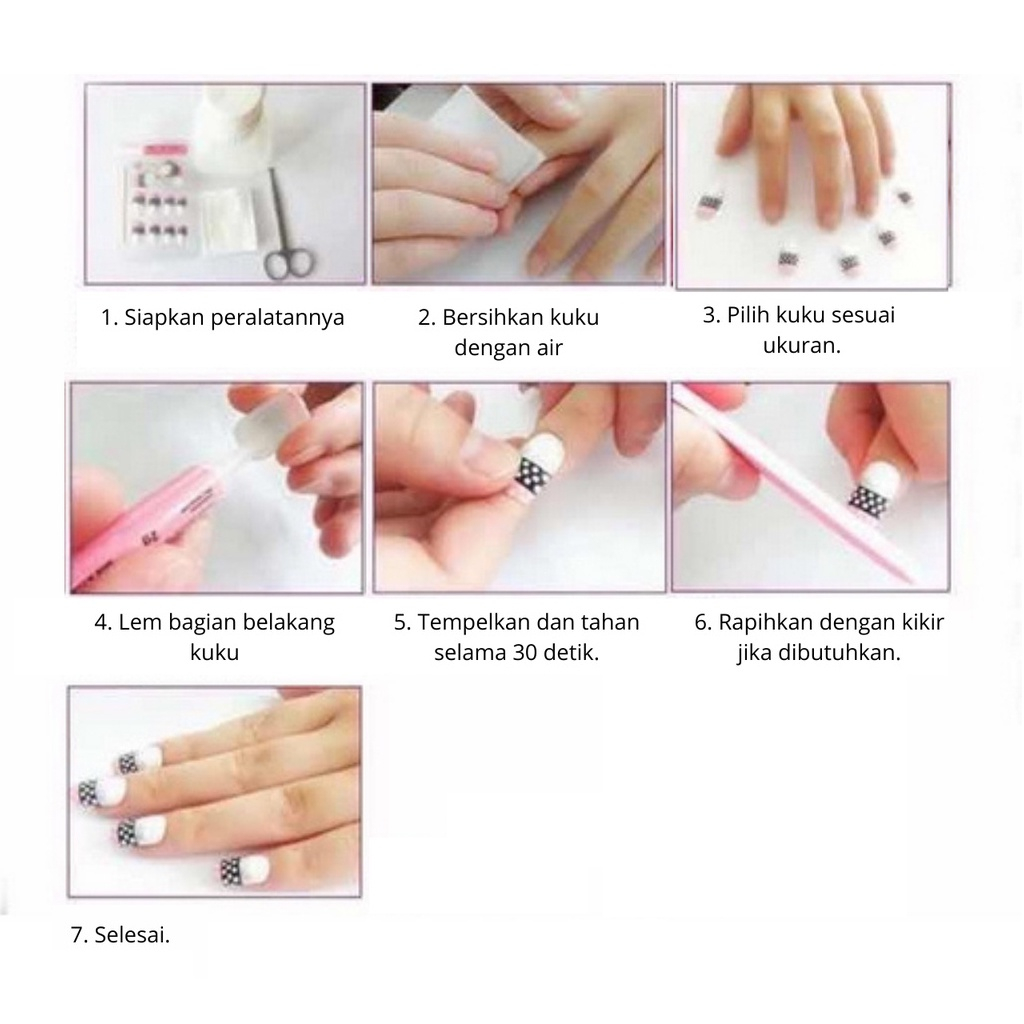 1. Siapkan peralatannya

2. Bersihkan kuku dengan air

3. Pilih kuku sesuai ukuran.

4. Lem bagian belakang kuku

5. Tempelkan dan tahan selama 30 detik.

6. Rapihkan dengan kikir jika dibutuhkan.

7. Selesai.