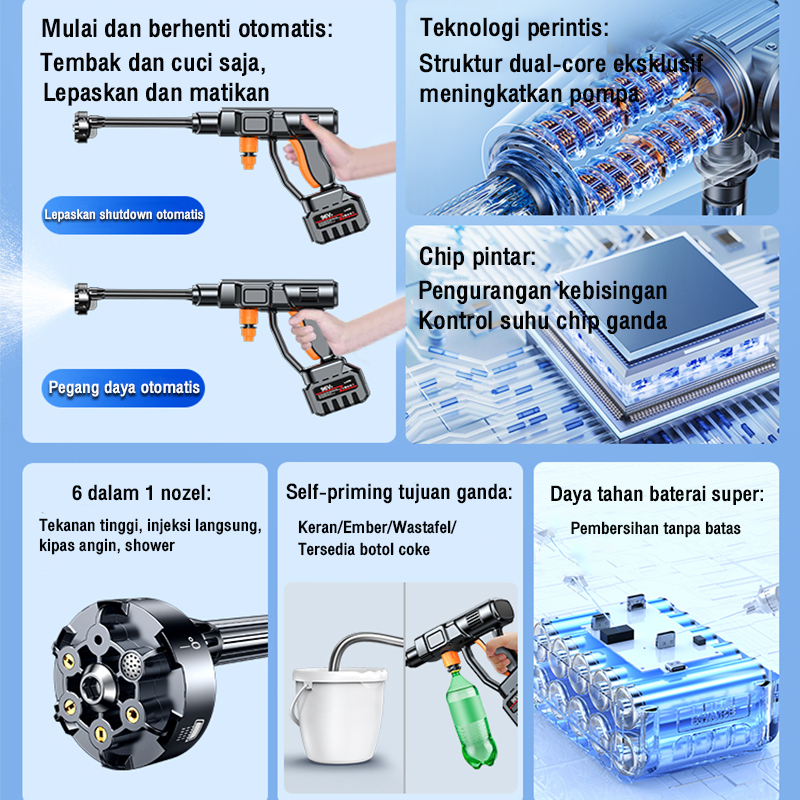 Mulai dan berhenti otomatis:
Tembak dan cuci saja,
Lepaskan dan matikan

Lepaskan shutdown otomatis

Pegang daya otomatis

Teknologi perintis:
Struktur dual-core eksklusif
meningkatkan pompa

Chip pintar:
Pengurangan kebisingan
Kontrol suhu chip ganda

6 dalam 1 nozel:
Tekanan tinggi, injeksi langsung, kipas angin, shower

Self-priming tujuan ganda:
Keran/Ember/Wastafel/
Tersedia botol coke

Daya tahan baterai super:
Pembersihan tanpa batas