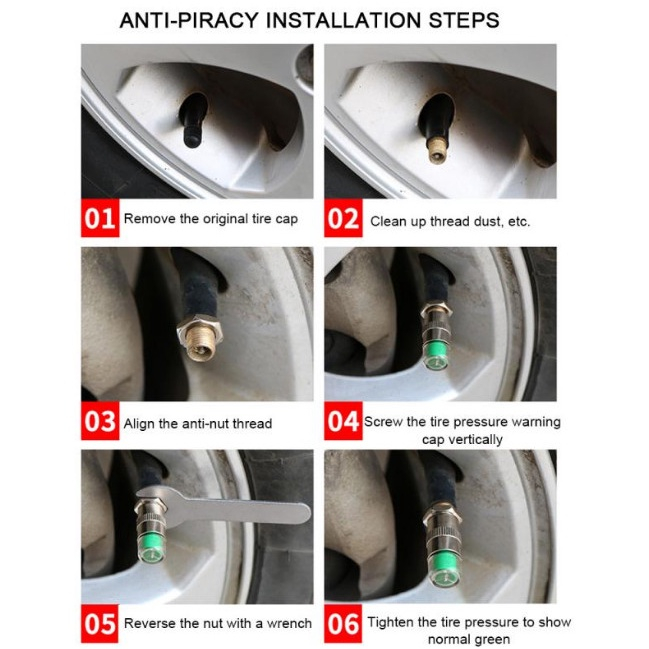 ANTI-PIRACY INSTALLATION STEPS

01 Remove the original tire cap

02 Clean up thread dust, etc.

03 Align the anti-nut thread

04 Screw the tire pressure warning cap vertically

05 Reverse the nut with a wrench

06 Tighten the tire pressure to show normal green