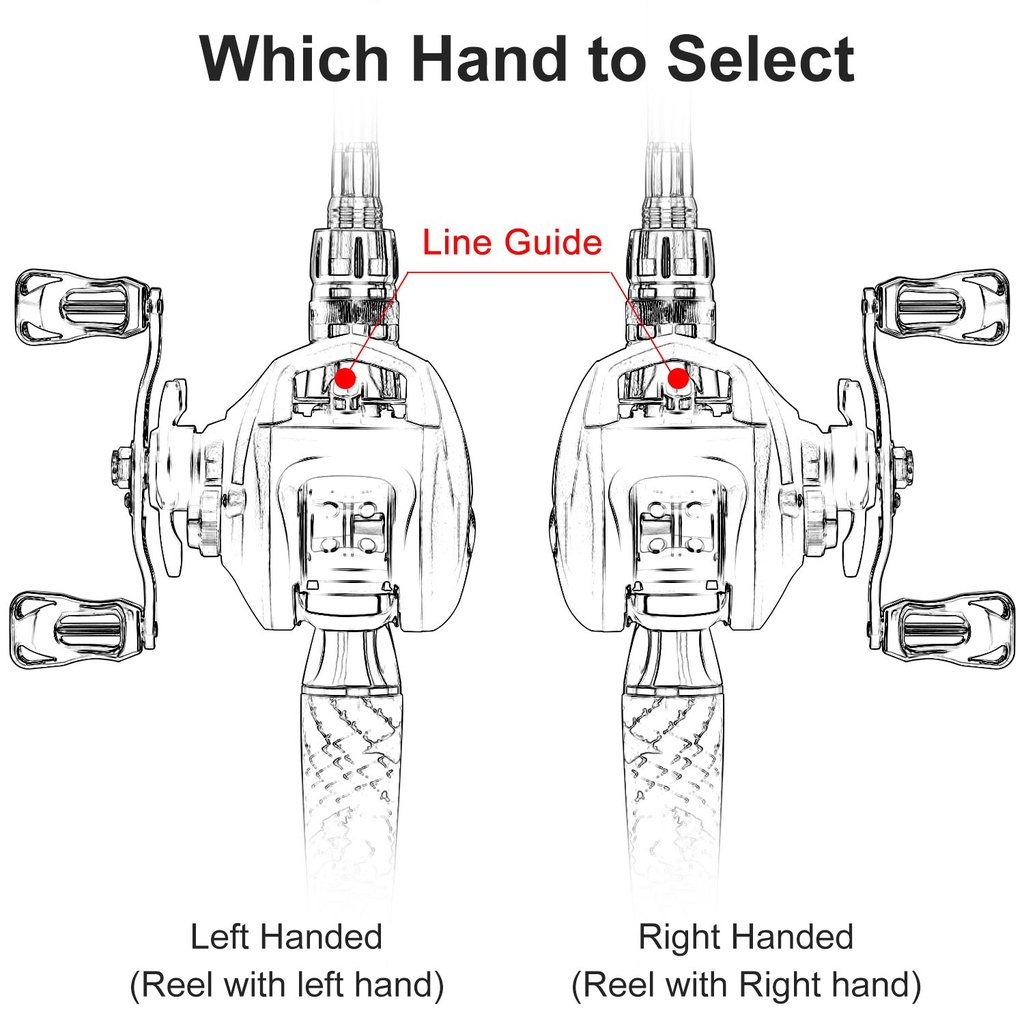 Which Hand to Select

Line Guide

Left Handed
(Reel with left hand)

Right Handed
(Reel with Right hand)