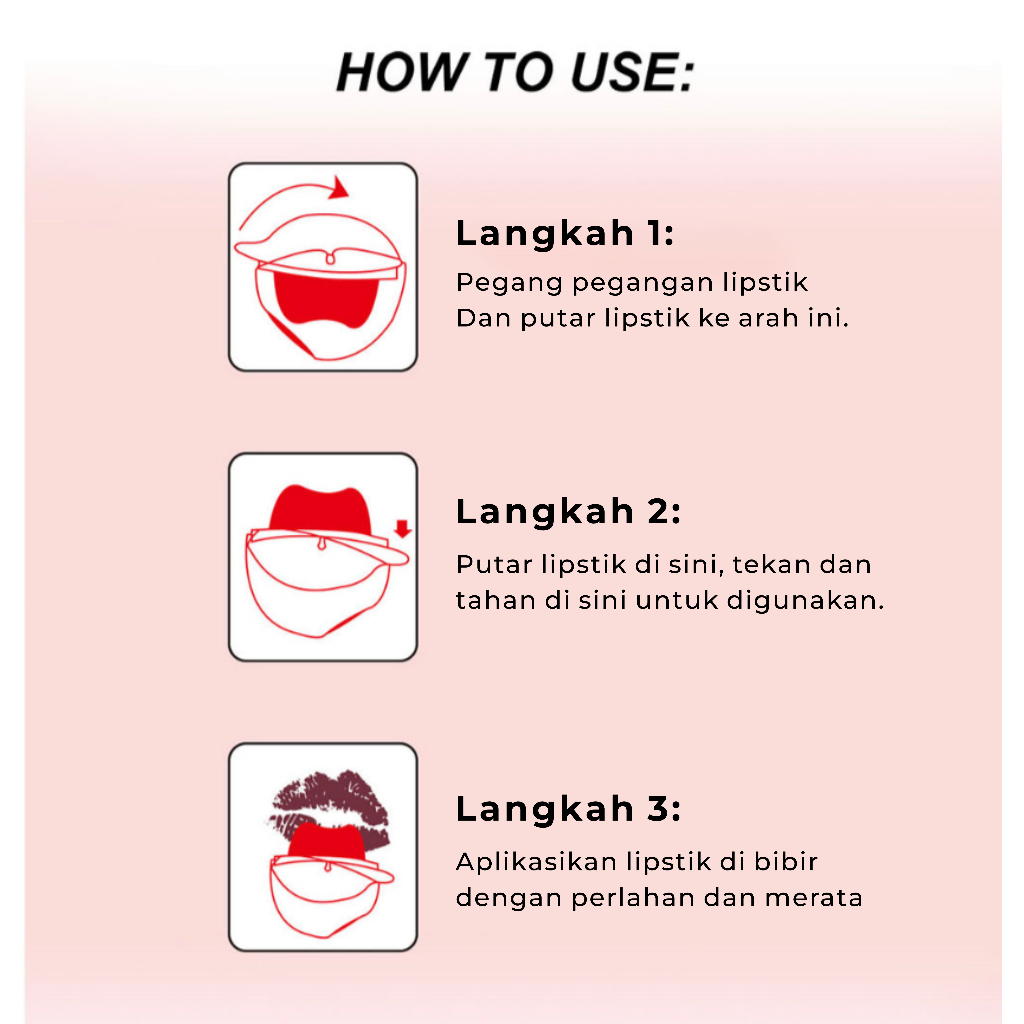 HOW TO USE:

Langkah 1:
Pegang pegangan lipstik
Dan putar lipstik ke arah ini.

Langkah 2:
Putar lipstik di sini, tekan dan tahan di sini untuk digunakan.

Langkah 3:
Aplikasikan lipstik di bibir dengan perlahan dan merata