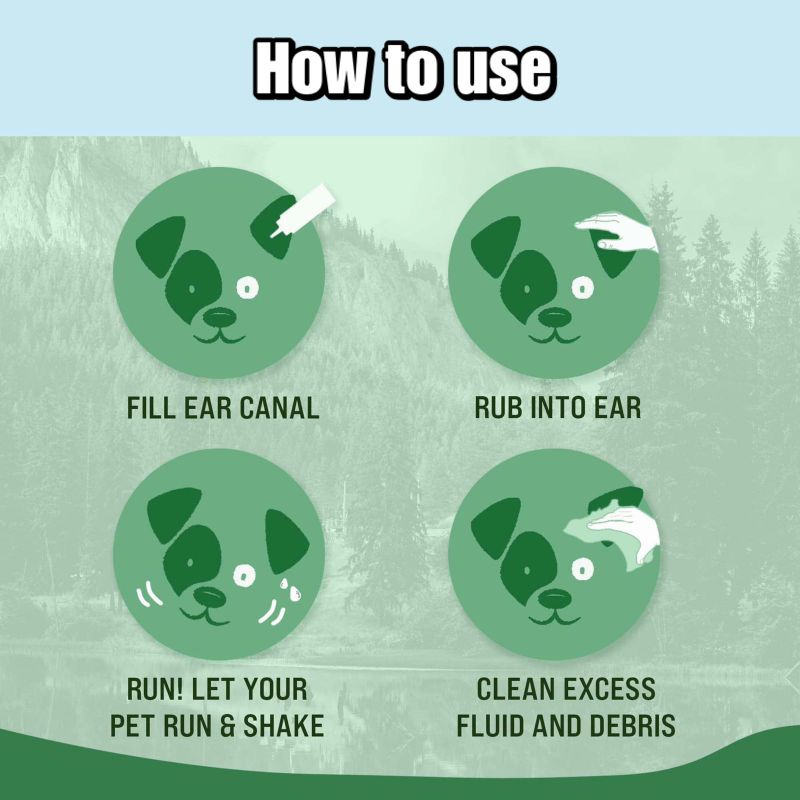 How to use

FILL EAR CANAL

RUB INTO EAR

RUN! LET YOUR PET RUN & SHAKE

CLEAN EXCESS FLUID AND DEBRIS