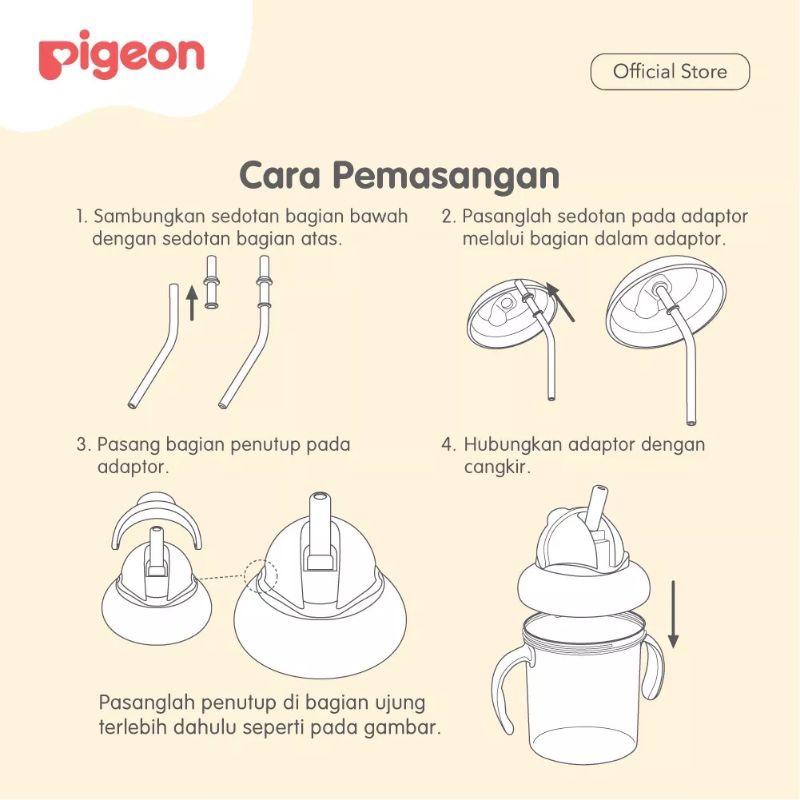 pigeon

Official Store

Cara Pemasangan

1. Sambungkan sedotan bagian bawah dengan sedotan bagian atas.

2. Pasanglah sedotan pada adaptor melalui bagian dalam adaptor.

3. Pasang bagian penutup pada adaptor.

4. Hubungkan adaptor dengan cangkir.

Pasanglah penutup di bagian ujung terlebih dahulu seperti pada gambar.