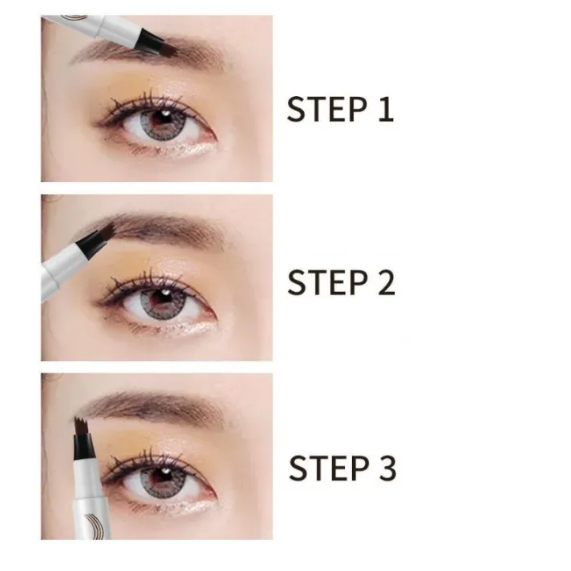 STEP 1

STEP 2

STEP 3