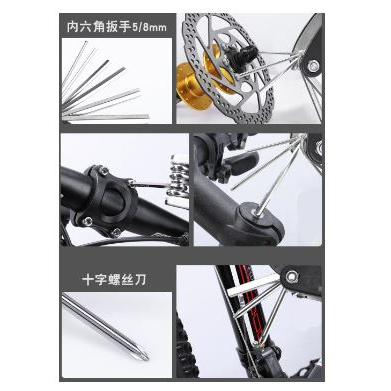 内六角扳手5/8mm

十字螺丝刀