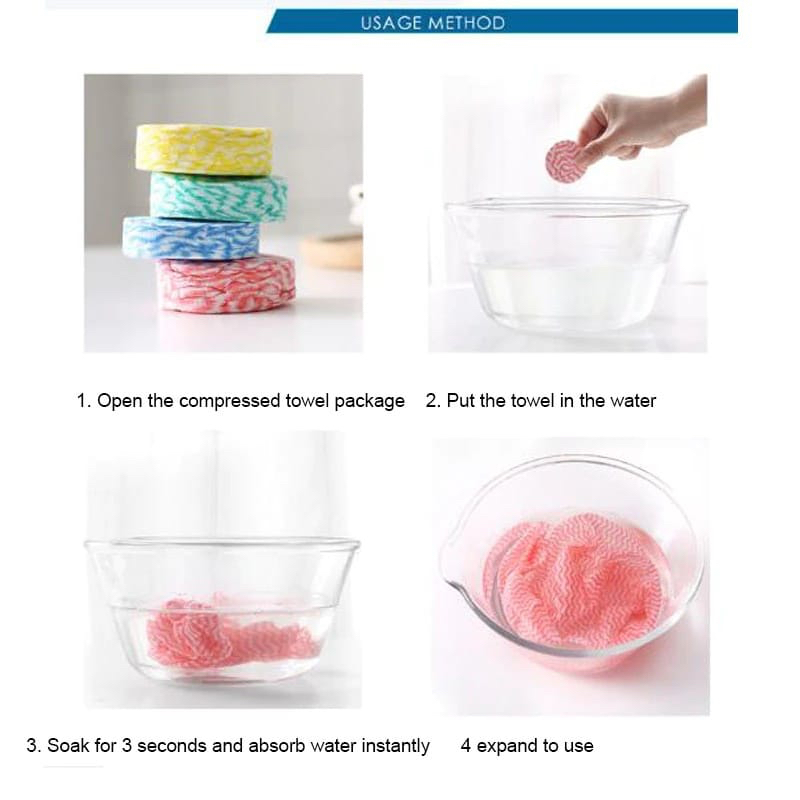 USAGE METHOD

1. Open the compressed towel package

2. Put the towel in the water

3. Soak for 3 seconds and absorb water instantly

4 expand to use