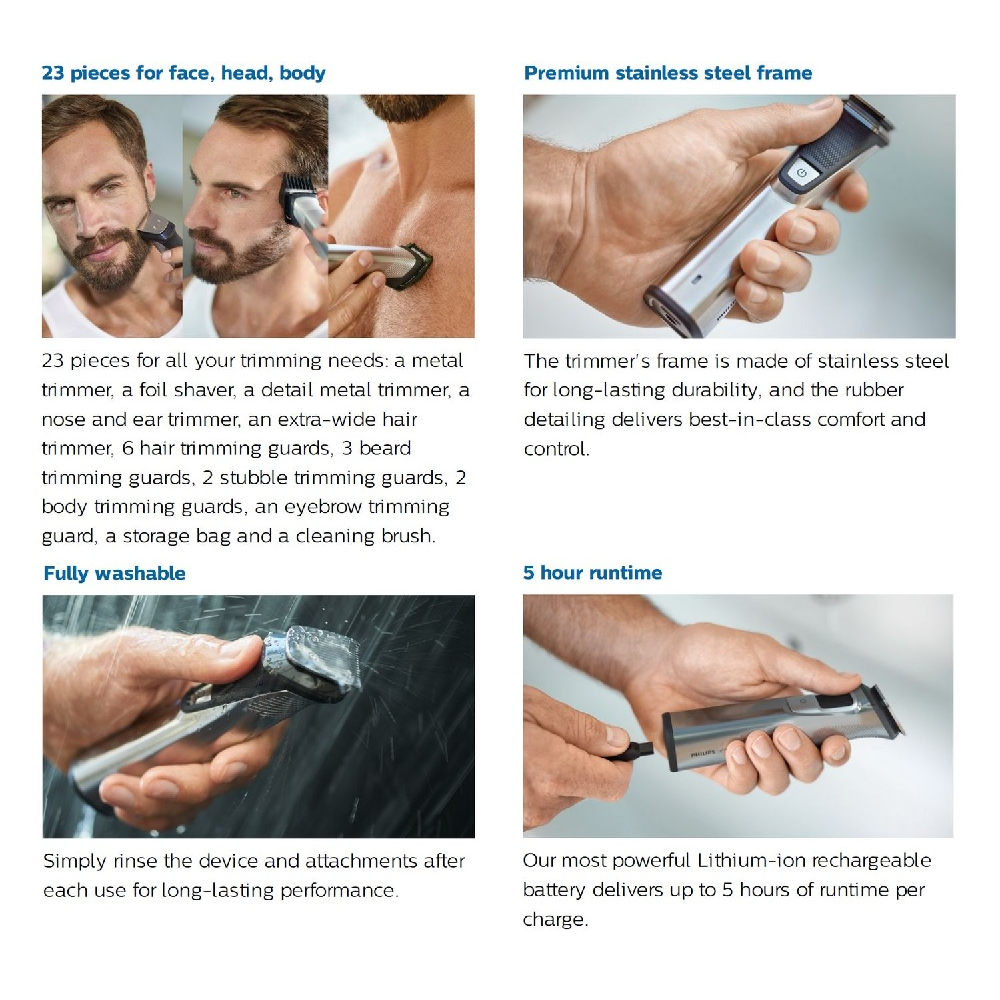 23 pieces for face, head, body

23 pieces for all your trimming needs: a metal trimmer, a foil shaver, a detail metal trimmer, a nose and ear trimmer, an extra-wide hair trimmer, 6 hair trimming guards, 3 beard trimming guards, 2 stubble trimming guards, 2 body trimming guards, an eyebrow trimming guard, a storage bag and a cleaning brush.

Premium stainless steel frame

The trimmer's frame is made of stainless steel for long-lasting durability, and the rubber detailing delivers best-in-class comfort and control.

Fully washable

Simply rinse the device and attachments after each use for long-lasting performance.

5 hour runtime

PHILIPS

Our most powerful Lithium-ion rechargeable battery delivers up to 5 hours of runtime per charge.