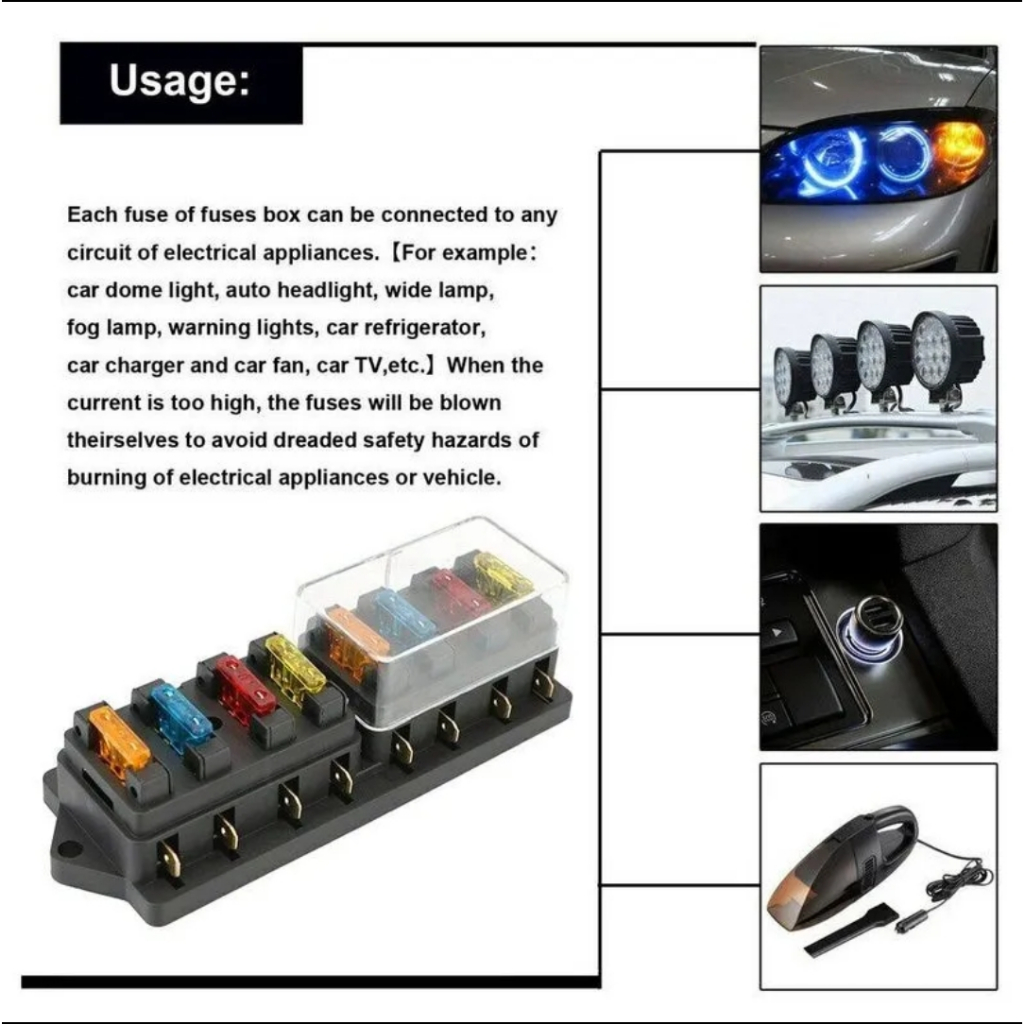 Usage:

Each fuse of fuses box can be connected to any circuit of electrical appliances.【For example: car dome light, auto headlight, wide lamp, fog lamp, warning lights, car refrigerator, car charger and car fan, car TV,etc.】When the current is too high, the fuses will be blown theirselves to avoid dreaded safety hazards of burning of electrical appliances or vehicle.