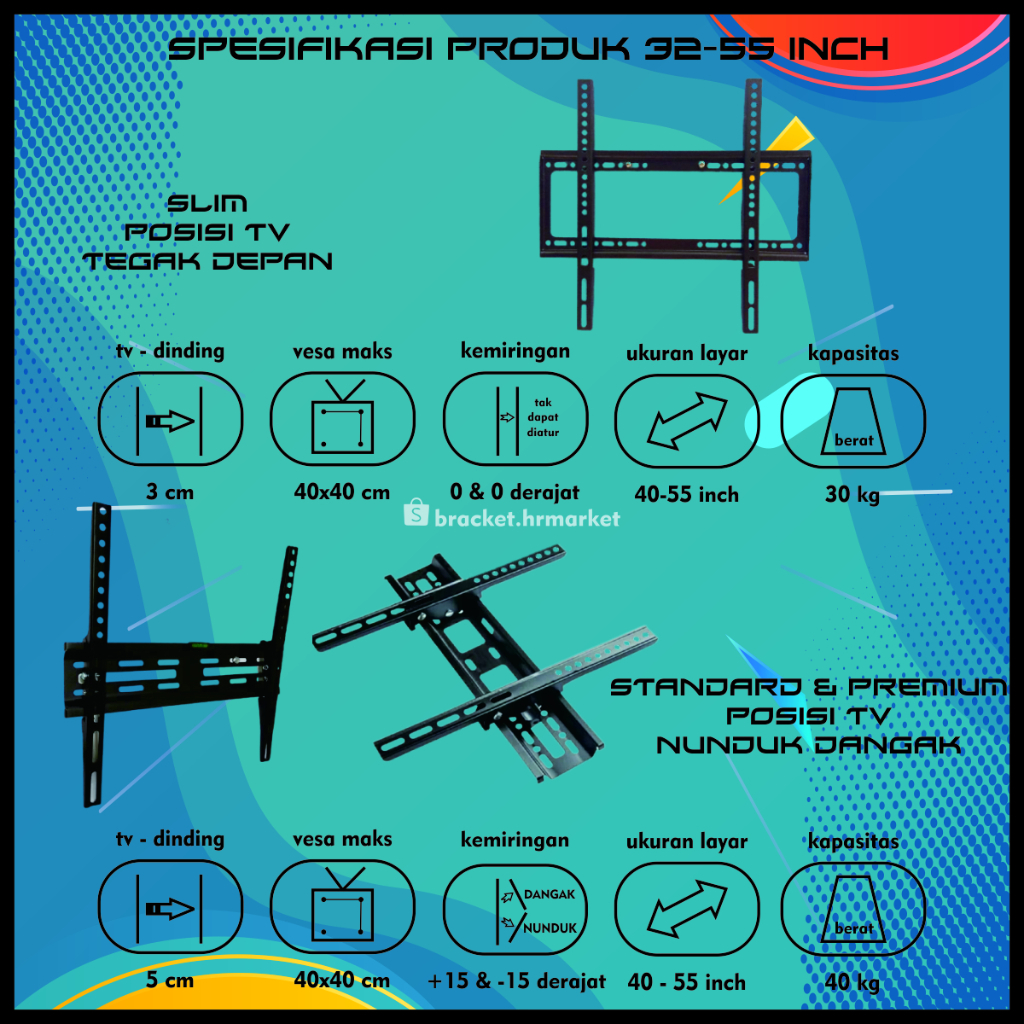 SPESIFIKASI PRODUK 32-55 INCH

SLIM
POSISI TV
TEGAK DEPAN

tv - dinding
3 cm

vesa maks
40x40 cm

kemiringan
tak dapat diatur
0 & 0 derajat

ukuran layar
40-55 inch

kapasitas
berat
30 kg

bracket.hrmarket

STANDARD & PREMIUM
POSISI TV
NUNDUK DANGAK

tv - dinding
5 cm

vesa maks
40x40 cm

kemiringan
DANGAK
NUNDUK
+15 & -15 derajat

ukuran layar
40 - 55 inch

kapasitas
berat
40 kg