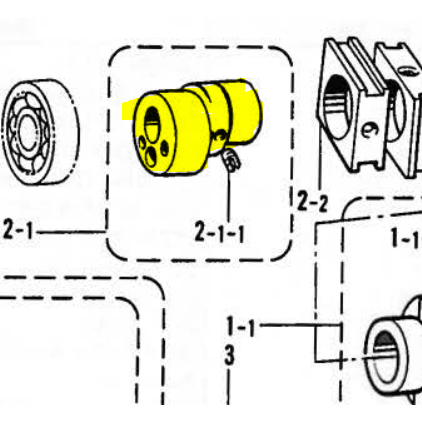 2-1

2-1-1

2-2

1-1

1-1

3