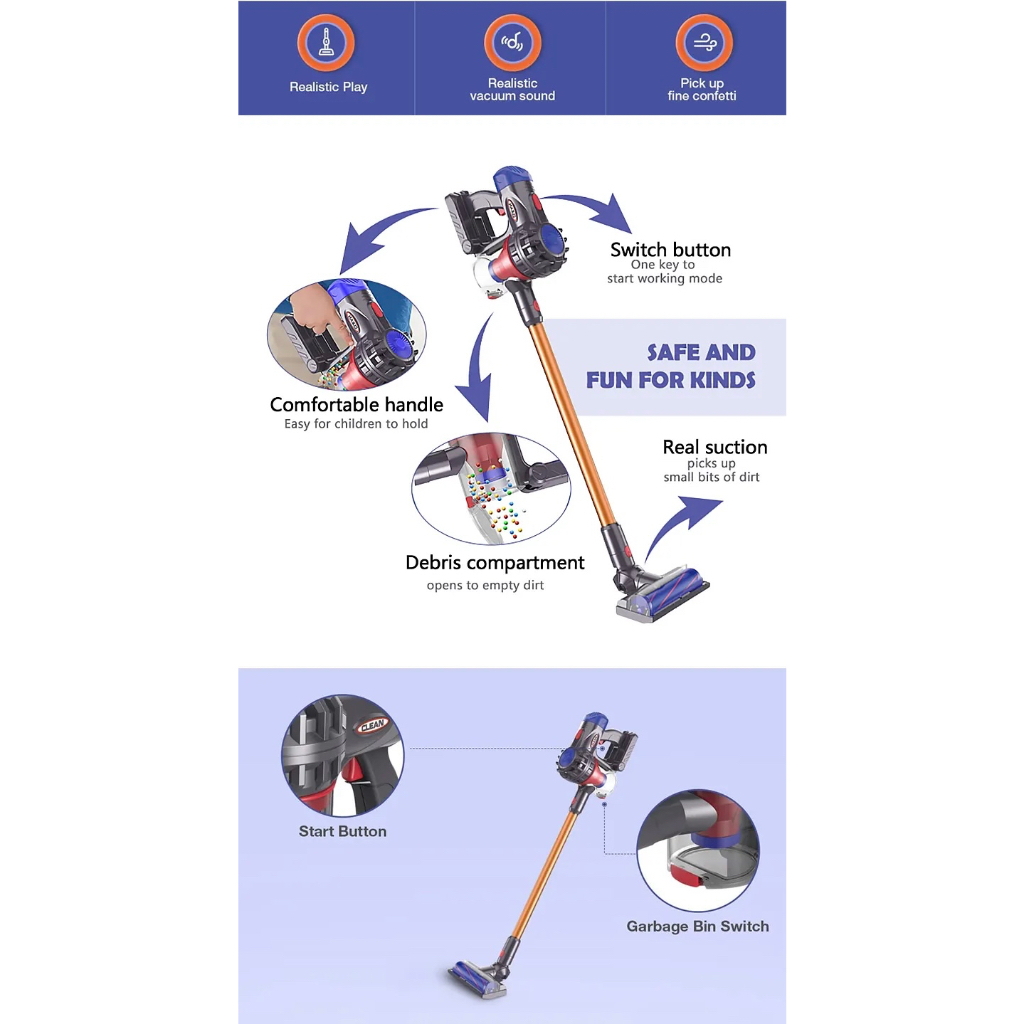 Realistic Play

Realistic vacuum sound

Pick up fine confetti

Switch button
One key to start working mode

SAFE AND FUN FOR KINDS

Comfortable handle
Easy for children to hold

Real suction
picks up small bits of dirt

Debris compartment
opens to empty dirt

CLEAN

Start Button

Garbage Bin Switch