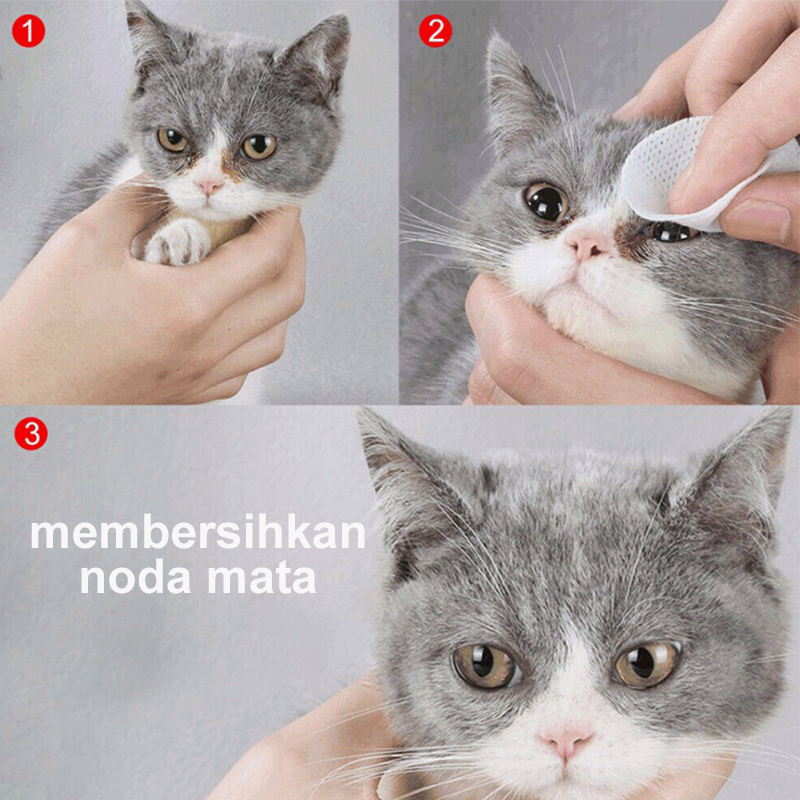 1

2

3

membersihkan noda mata