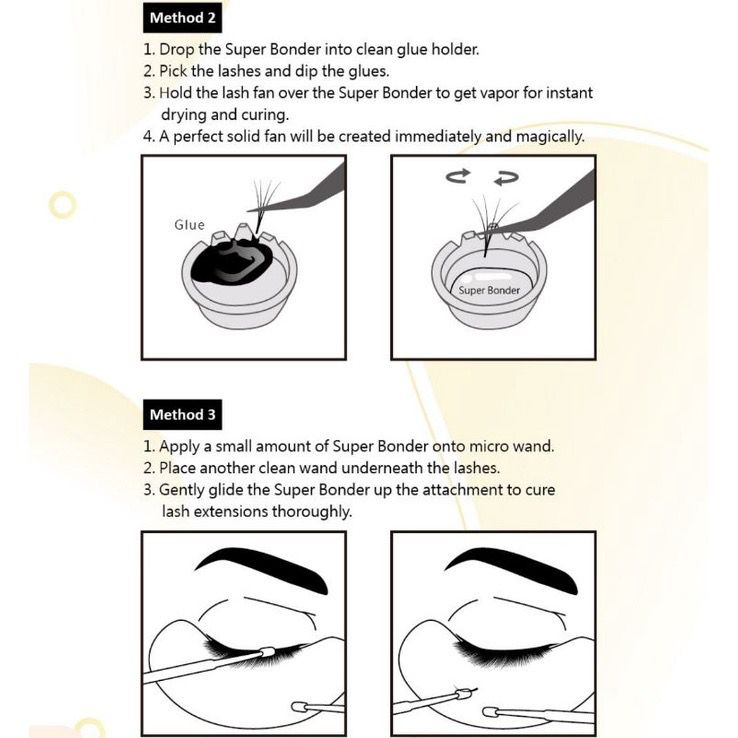 Method 2

1. Drop the Super Bonder into clean glue holder.
2. Pick the lashes and dip the glues.
3. Hold the lash fan over the Super Bonder to get vapor for instant drying and curing.
4. A perfect solid fan will be created immediately and magically.

Glue

Super Bonder

Method 3

1. Apply a small amount of Super Bonder onto micro wand.
2. Place another clean wand underneath the lashes.
3. Gently glide the Super Bonder up the attachment to cure lash extensions thoroughly.