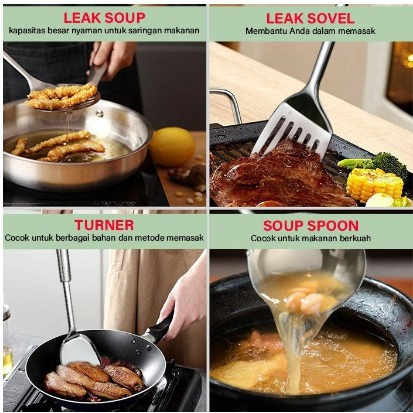 LEAK SOUP
kapasitas besar nyaman untuk saringan makanan

LEAK SOVEL
Membantu Anda dalam memasak

TURNER
Cocok untuk berbagai bahan dan metode memasak

SOUP SPOON
Cocok untuk makanan berkuah