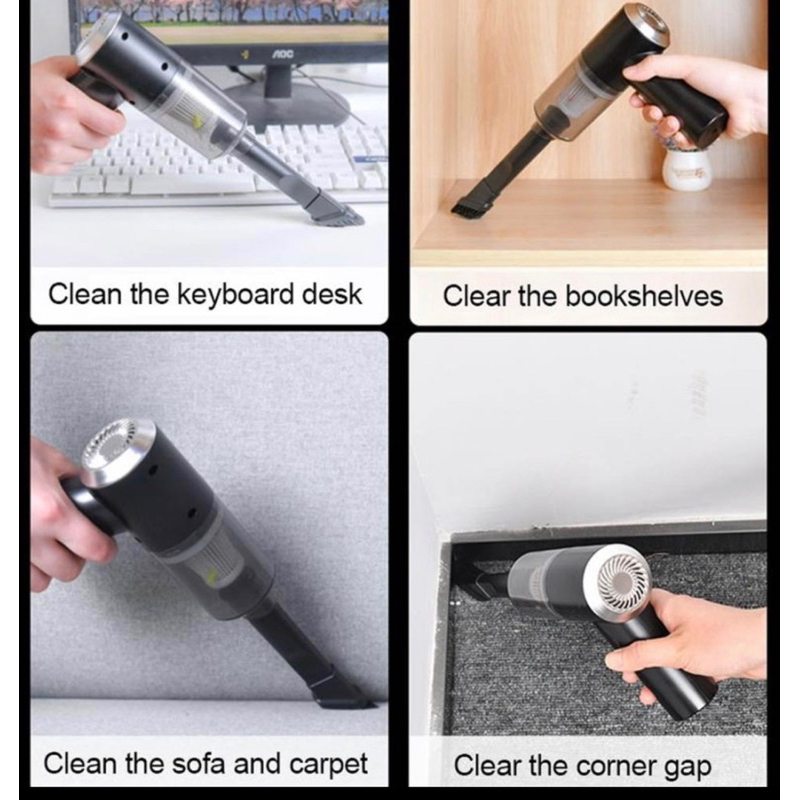 AOC

Clean the keyboard desk

Clear the bookshelves

Clean the sofa and carpet

Clear the corner gap