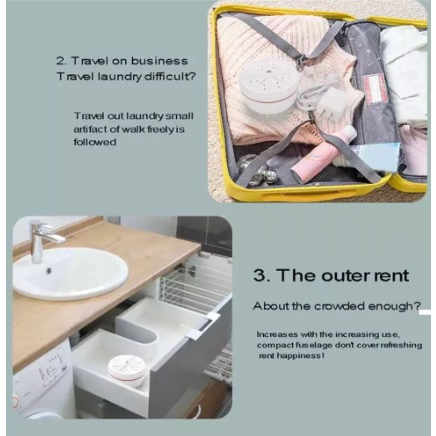 2. Travel on business
Travel laundry difficult?

Travel out laundry small artifact of walk freely is followed

3. The outer rent

About the crowded enough?

Increases with the increasing use, compact fuselage dont cover refreshing rent happiness!