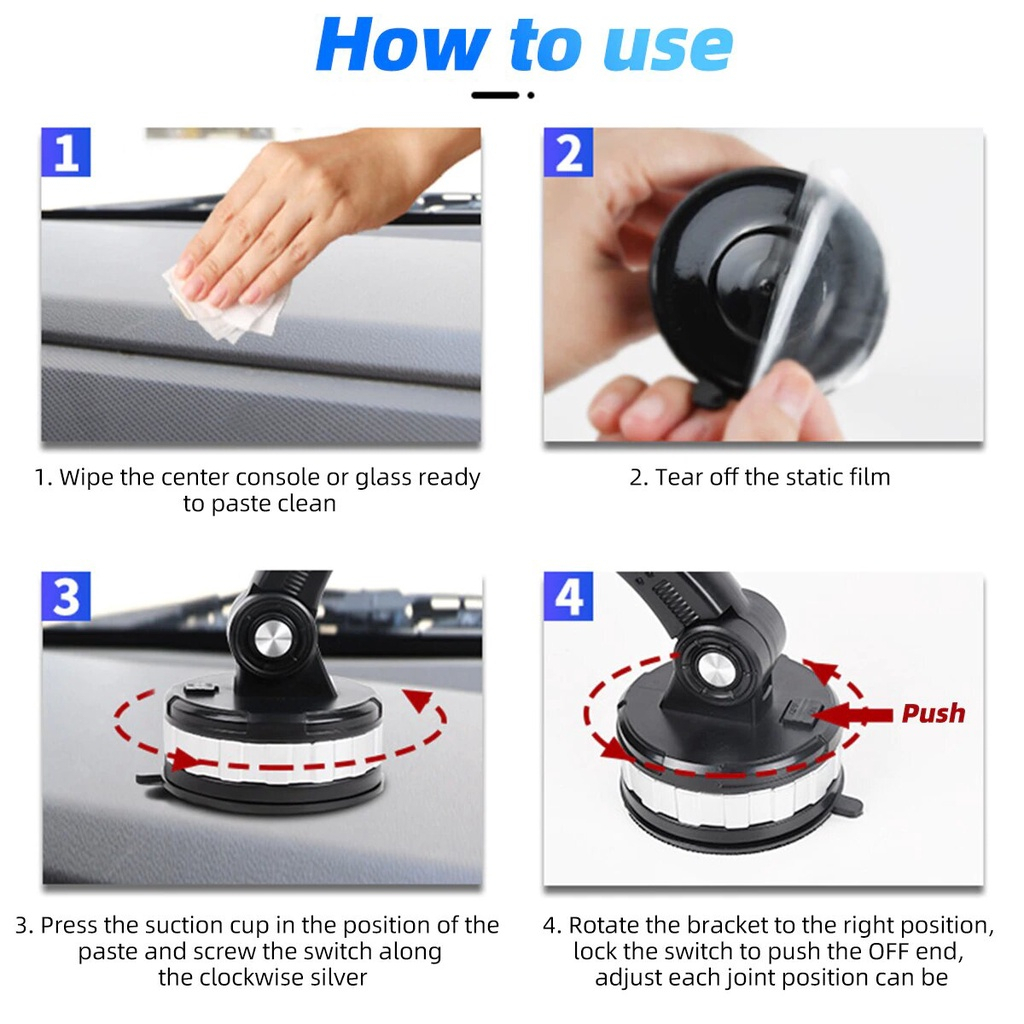 How to use

1

1. Wipe the center console or glass ready to paste clean

2

2. Tear off the static film

3

3. Press the suction cup in the position of the paste and screw the switch along the clockwise silver

4

Push

4. Rotate the bracket to the right position, lock the switch to push the OFF end, adjust each joint position can be