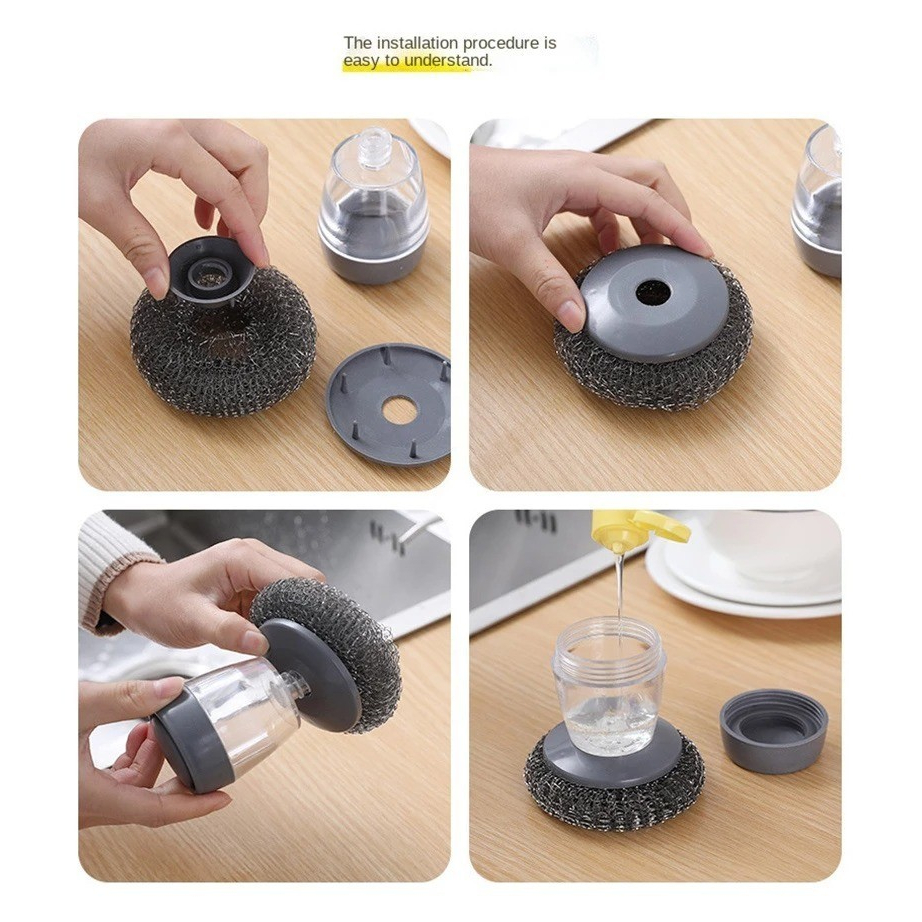 The installation procedure is easy to understand.