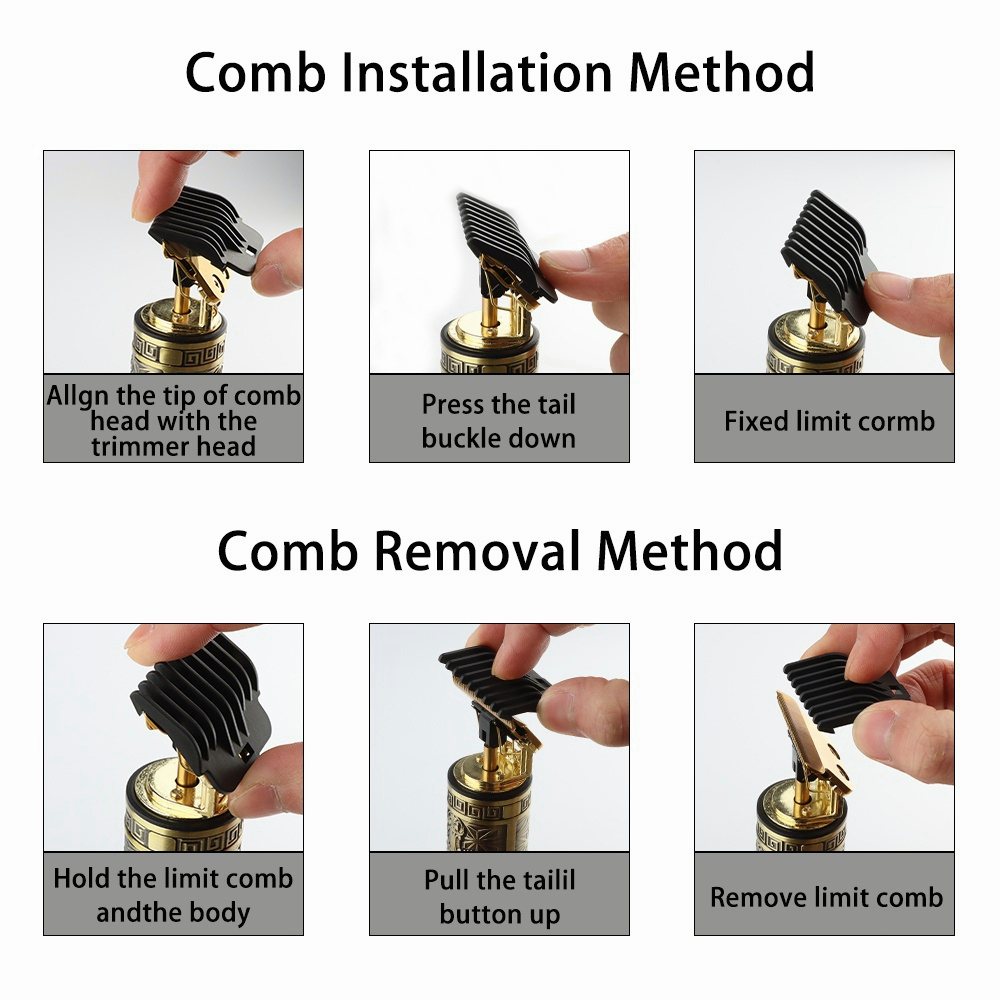 Comb Installation Method

Allgn the tip of comb head with the trimmer head

Press the tail buckle down

Fixed limit cormb

Comb Removal Method

Hold the limit comb andthe body

Pull the tailil button up

Remove limit comb