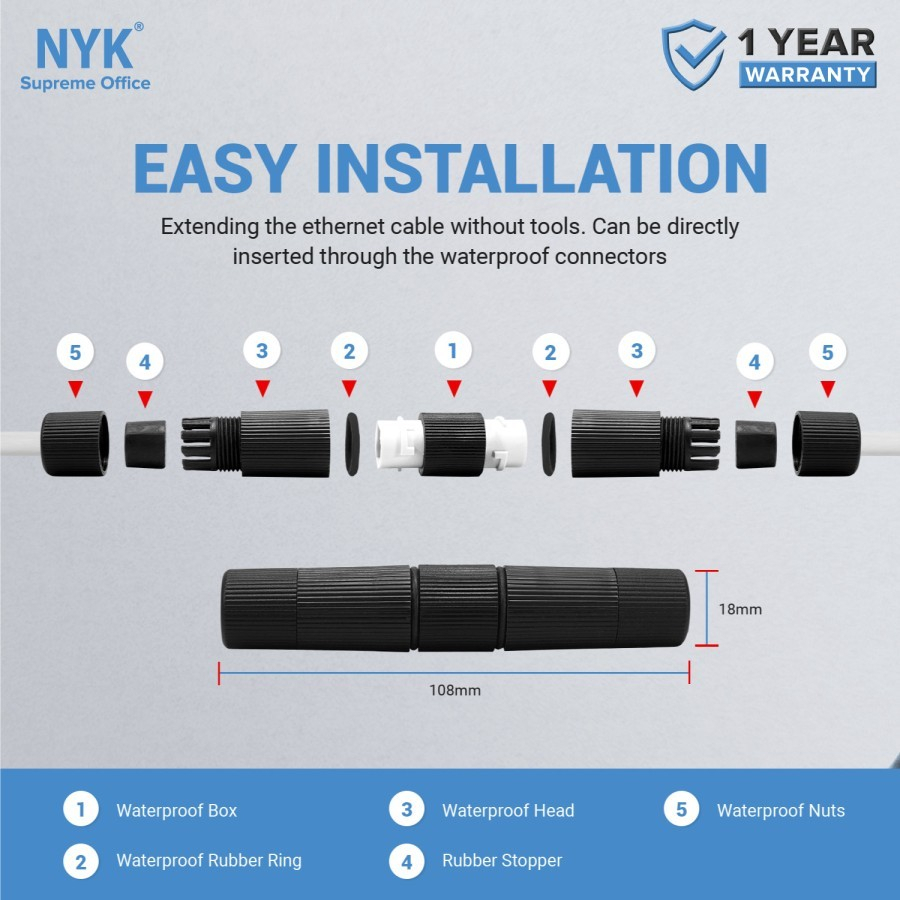 NYK®
Supreme Office

1 YEAR
WARRANTY

EASY INSTALLATION

Extending the ethernet cable without tools. Can be directly inserted through the waterproof connectors

5 4 3 2 1 2 3 4 5

18mm

108mm

1 Waterproof Box
2 Waterproof Rubber Ring
3 Waterproof Head
4 Rubber Stopper
5 Waterproof Nuts