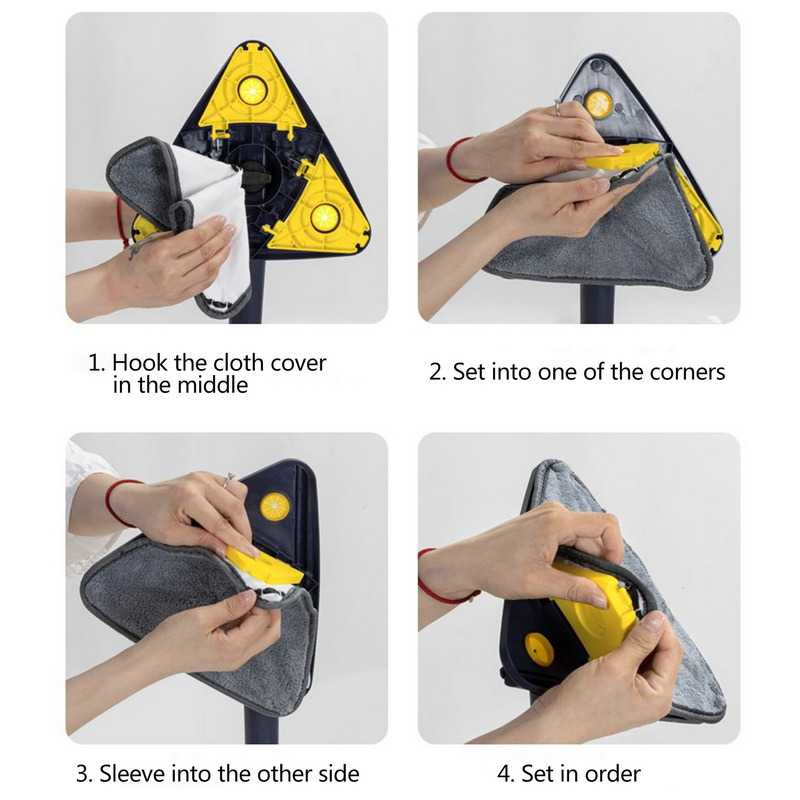 1. Hook the cloth cover in the middle

2. Set into one of the corners

3. Sleeve into the other side

4. Set in order