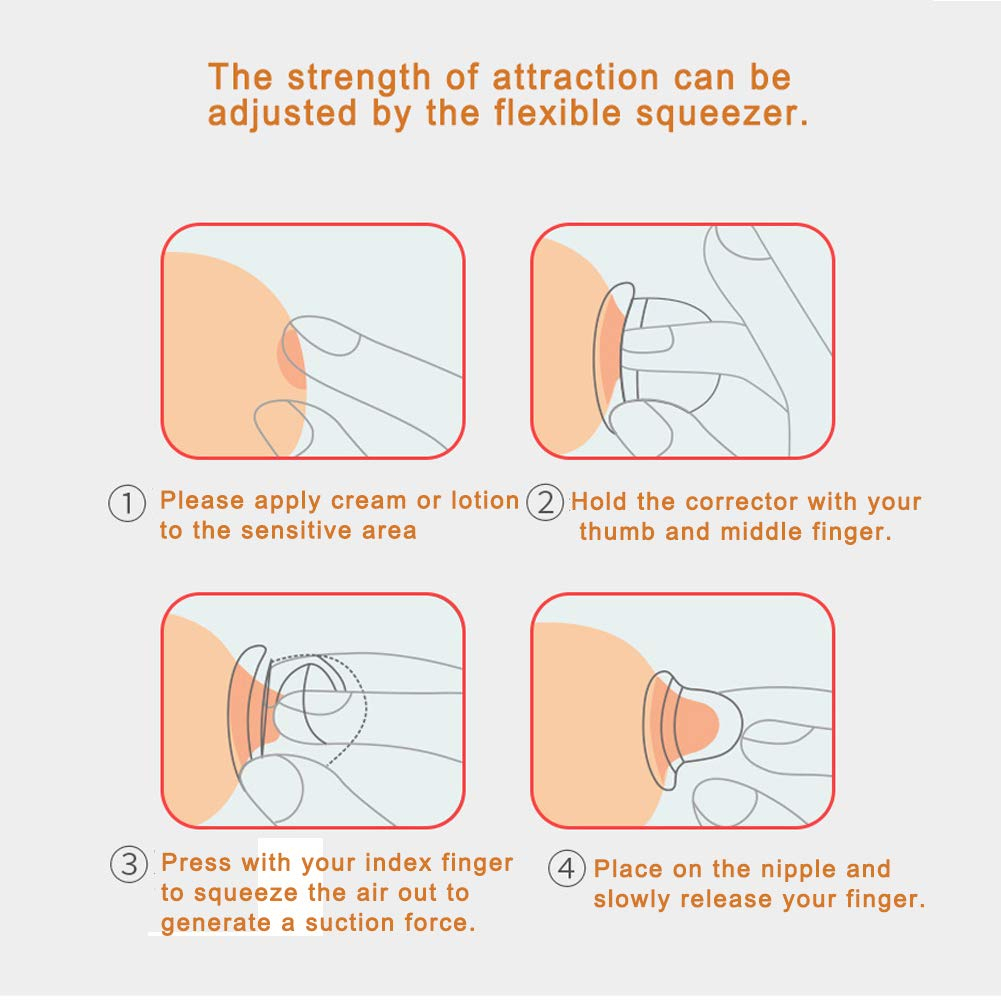 The strength of attraction can be adjusted by the flexible squeezer.

① Please apply cream or lotion to the sensitive area

② Hold the corrector with your thumb and middle finger.

③ Press with your index finger to squeeze the air out to generate a suction force.

④ Place on the nipple and slowly release your finger.