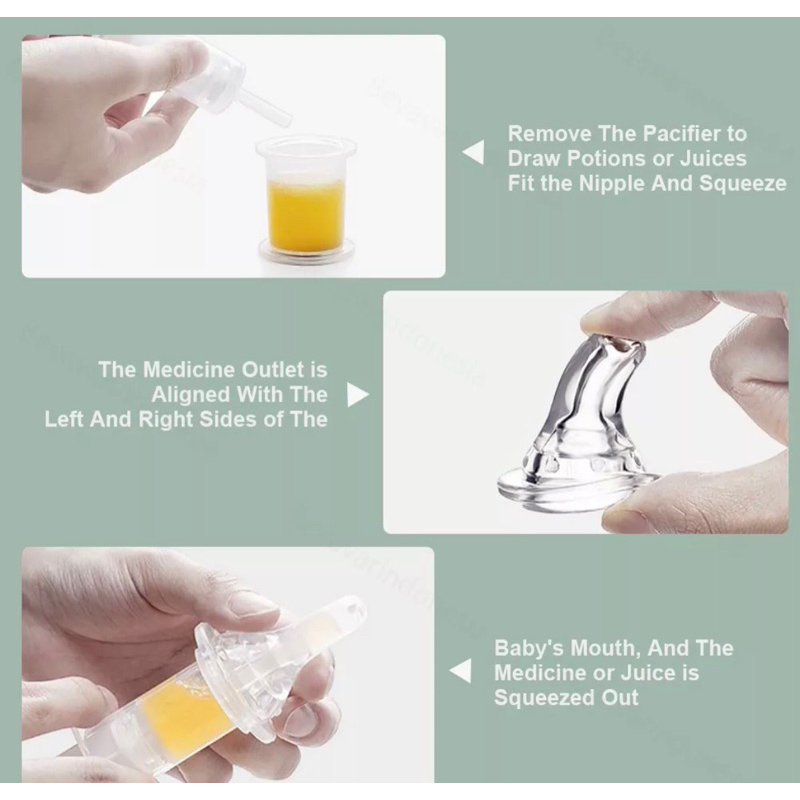 Remove The Pacifier to Draw Potions or Juices Fit the Nipple And Squeeze

The Medicine Outlet is Aligned With The Left And Right Sides of The

Baby's Mouth, And The Medicine or Juice is Squeezed Out