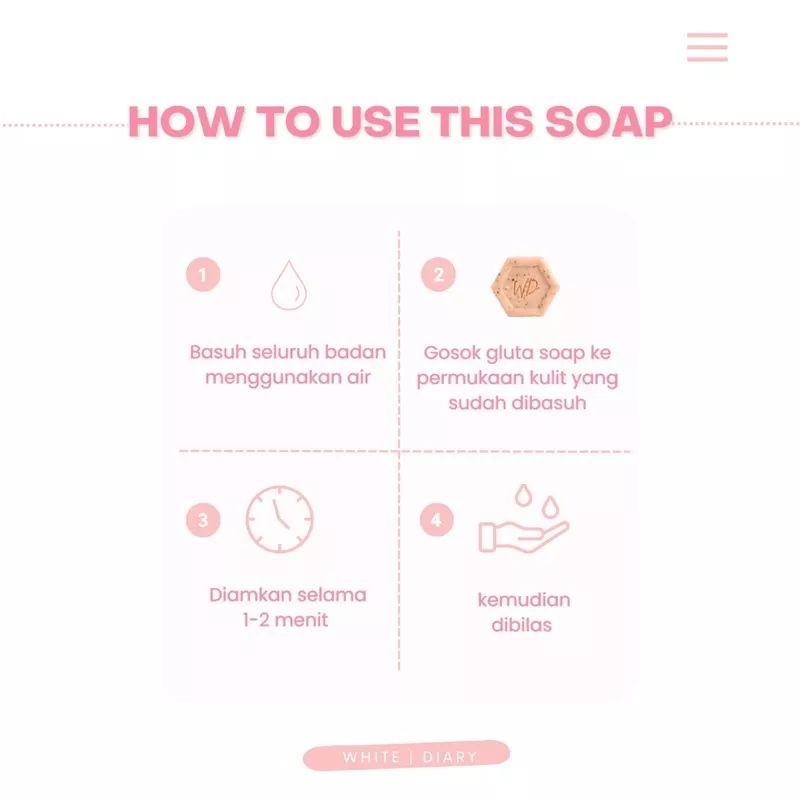 HOW TO USE THIS SOAP

1
Basuh seluruh badan menggunakan air

2
WD
Gosok gluta soap ke permukaan kulit yang sudah dibasuh

3
Diamkan selama 1-2 menit

4
kemudian dibilas

WHITE | DIARY